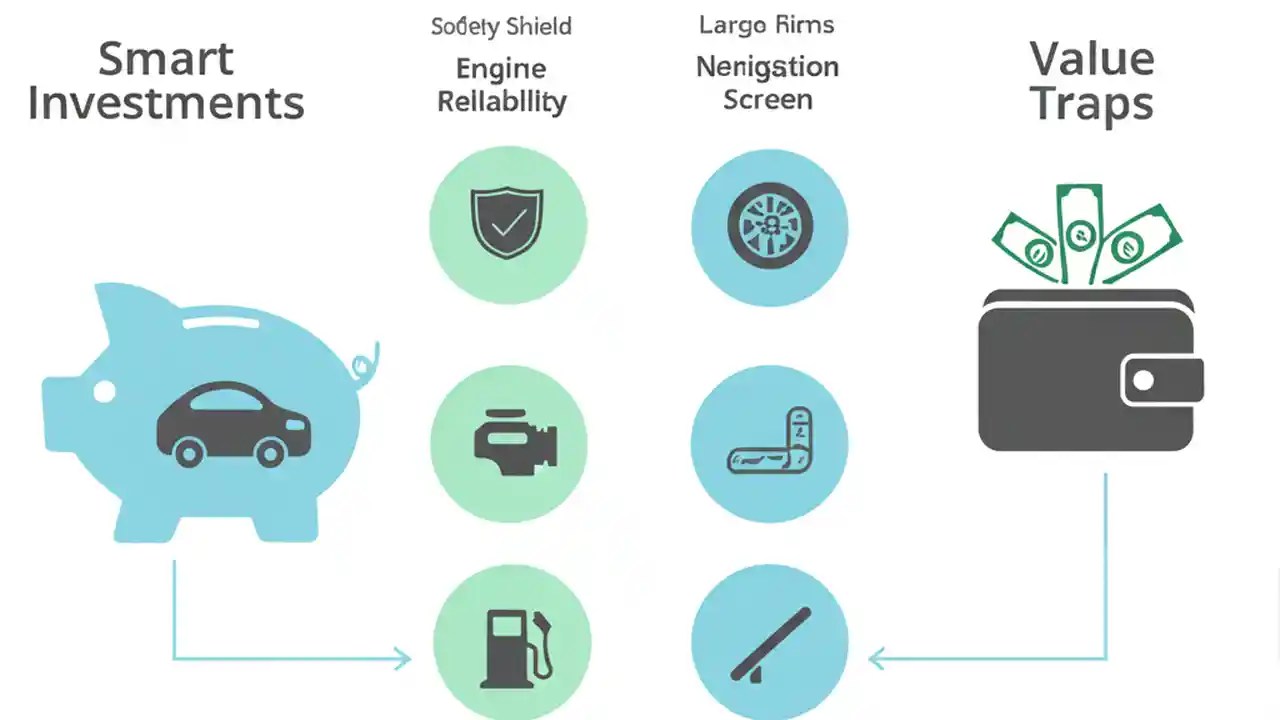 Smart Investments

Sodety Shield

Engine Rellabllity

Largo Rirns

Nenigstion Screen

Value Traps