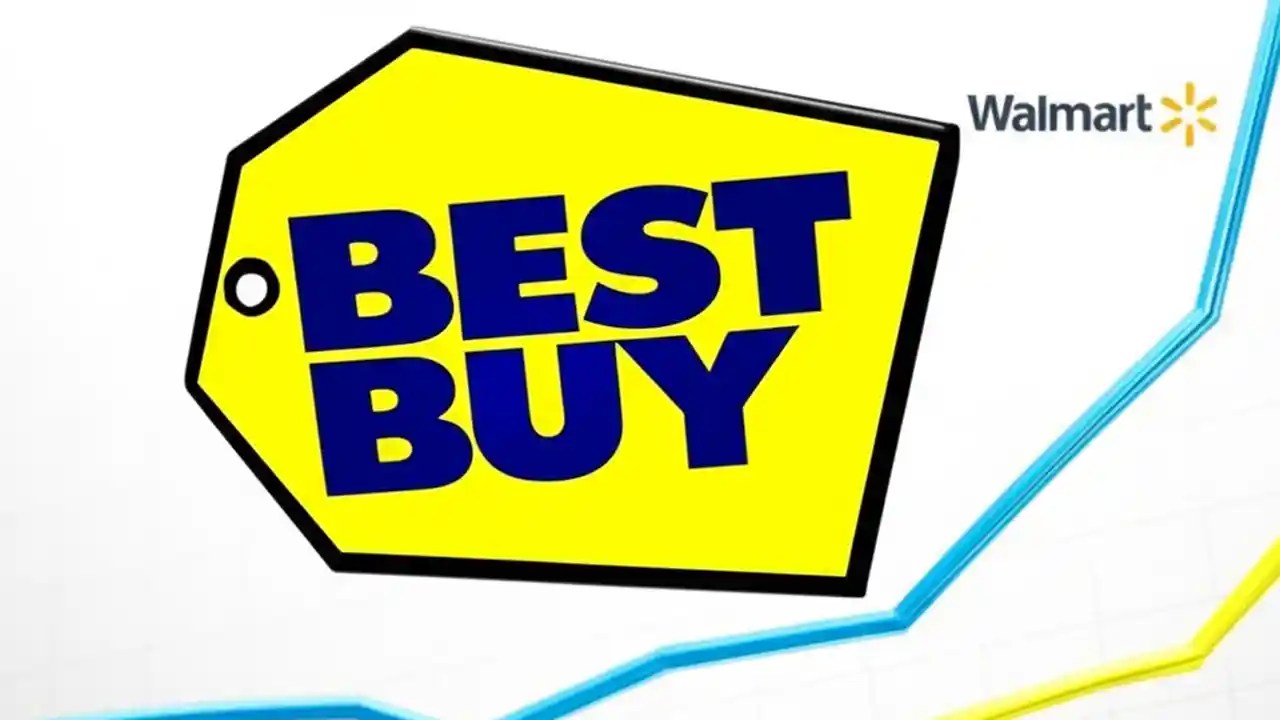 BEST BUY

Walmart