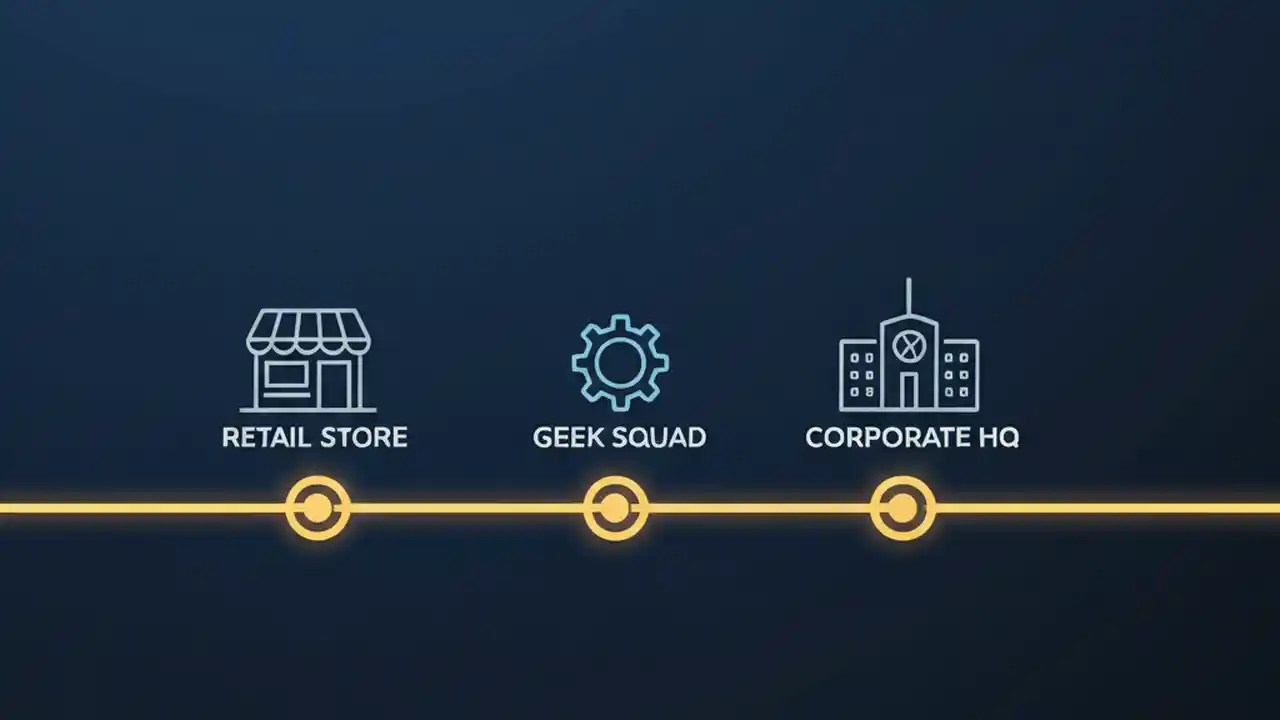 RETAIL STORE

GEEK SQUAD

CORPORATE HQ