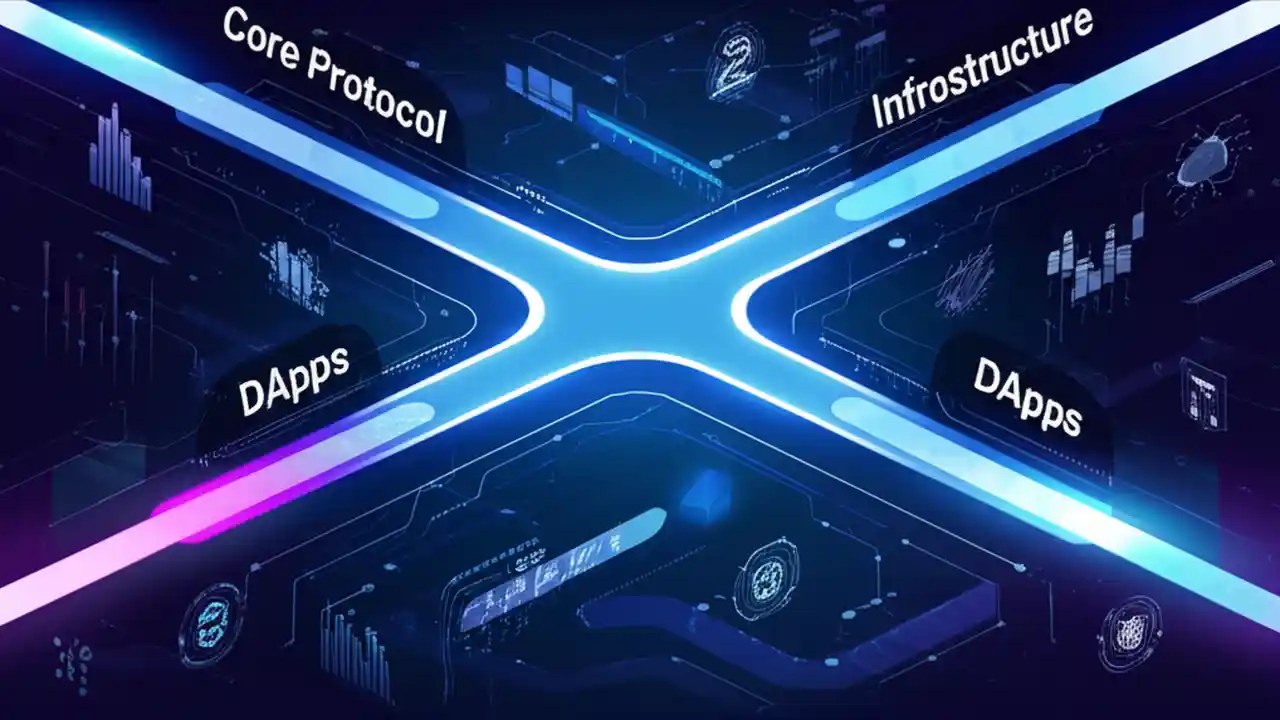 Core Protocol

Infrostructure

DApps

DApps