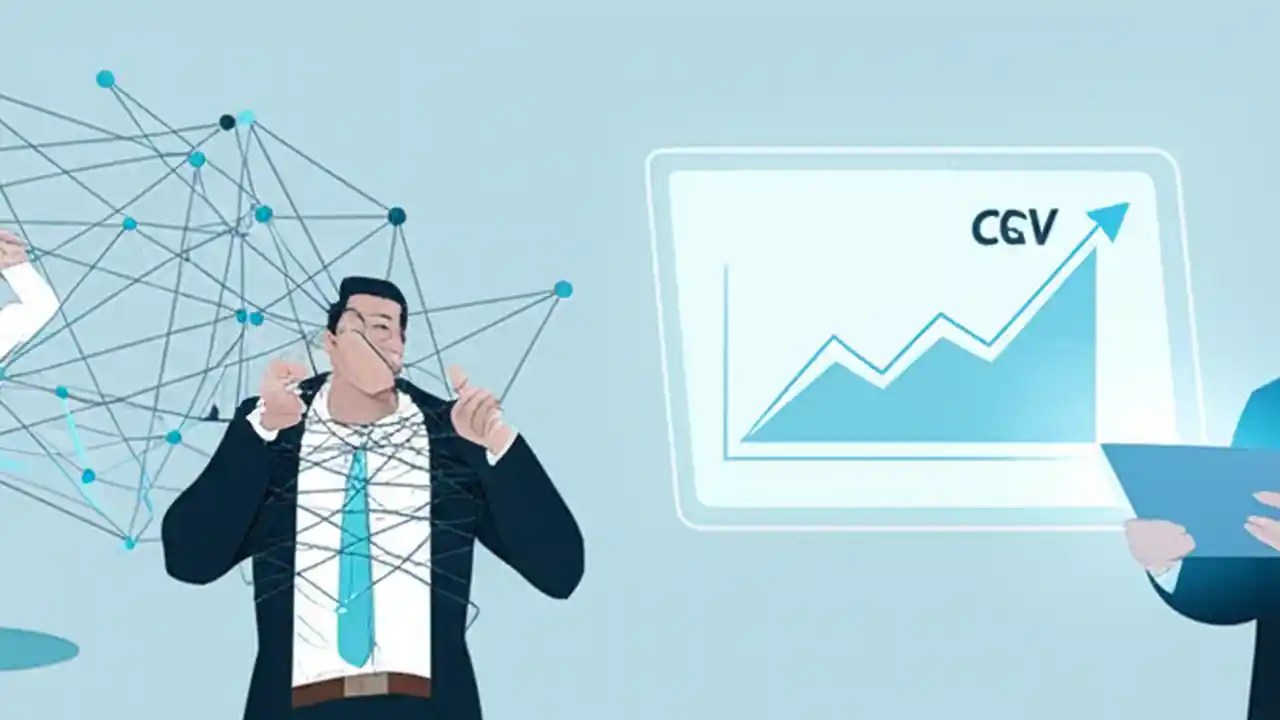 CGV