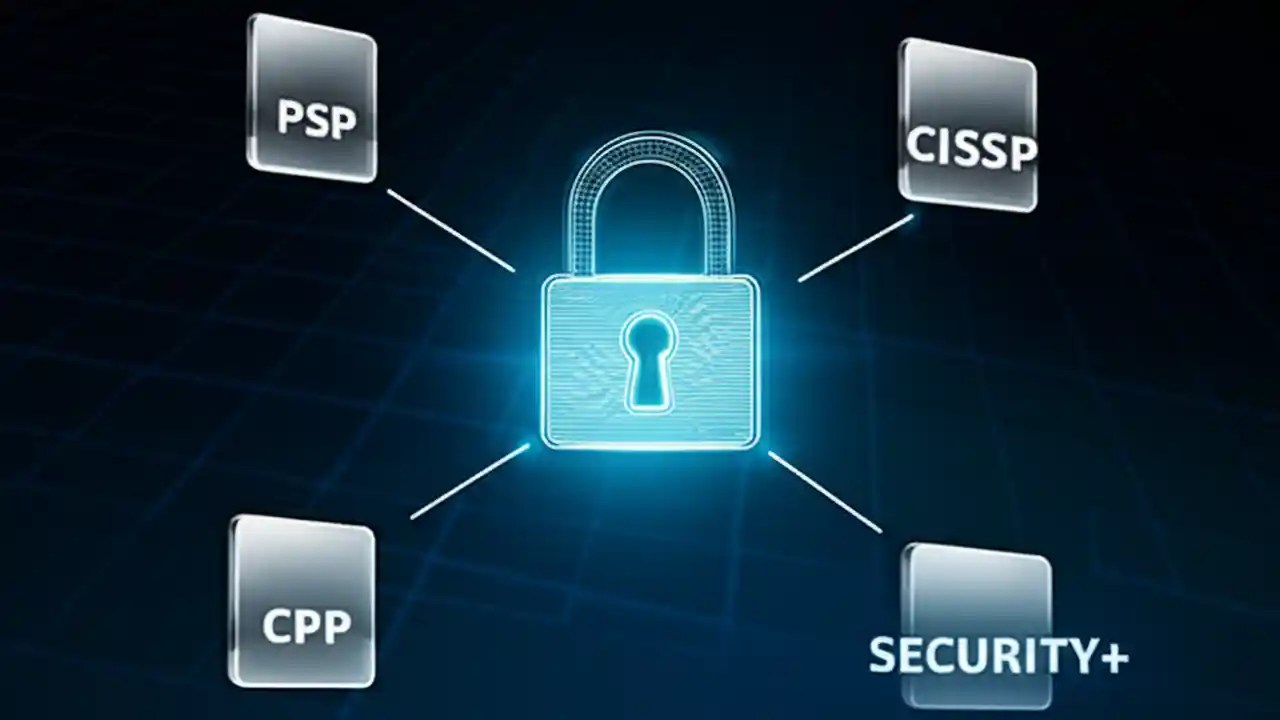 PSP

CISSP

CPP

SECURITY+