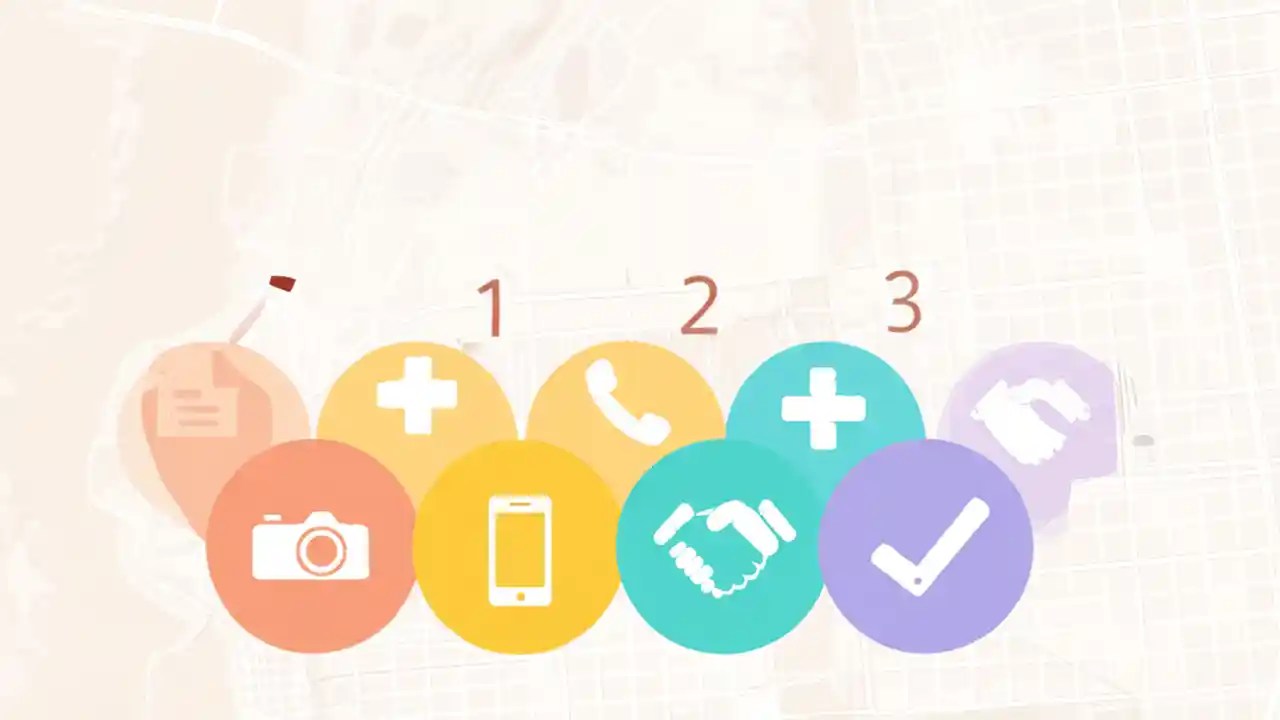 1
2
3