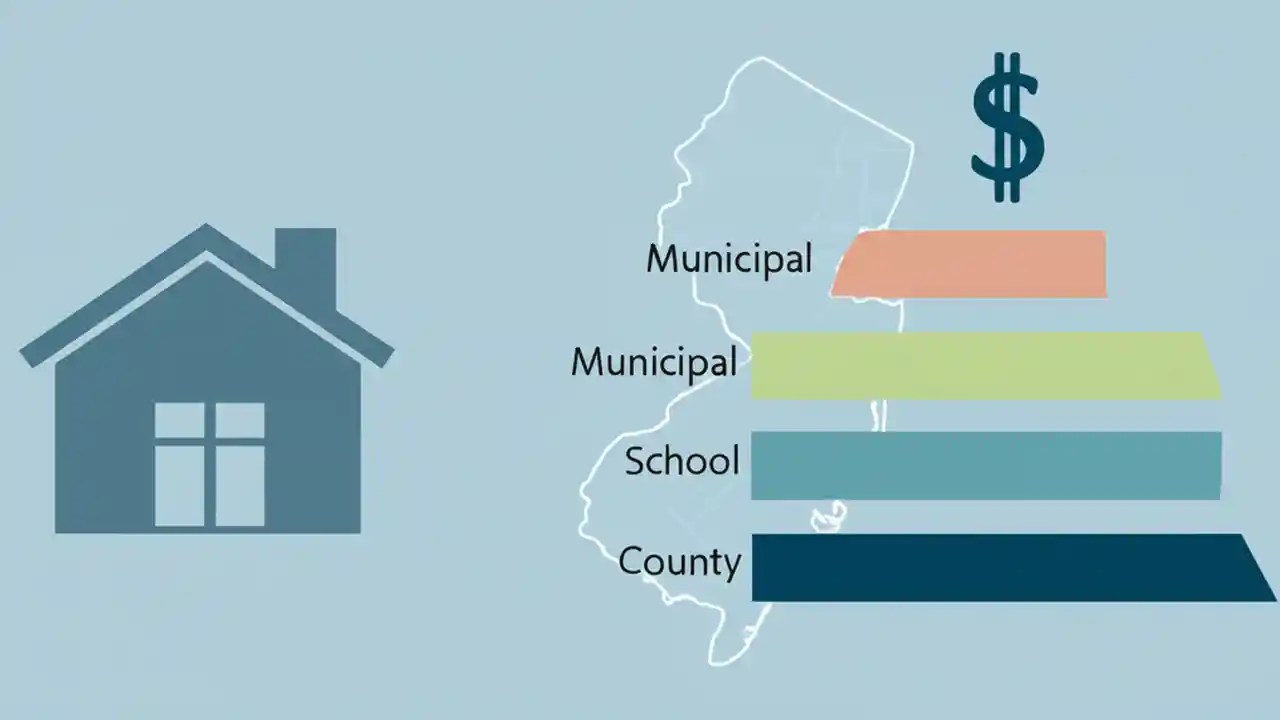 $

Municipal

Municipal

School

County