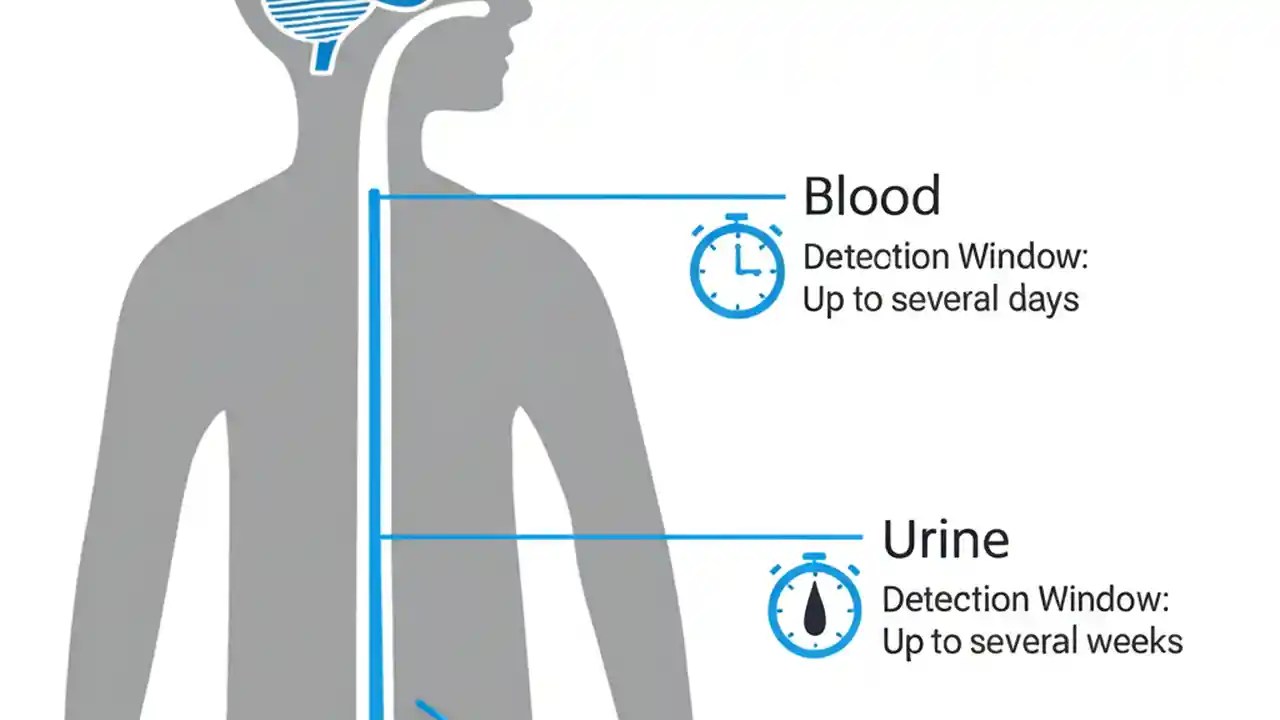 Blood

Detection Window:
Up to several days

Urine

Detection Window:
Up to several weeks