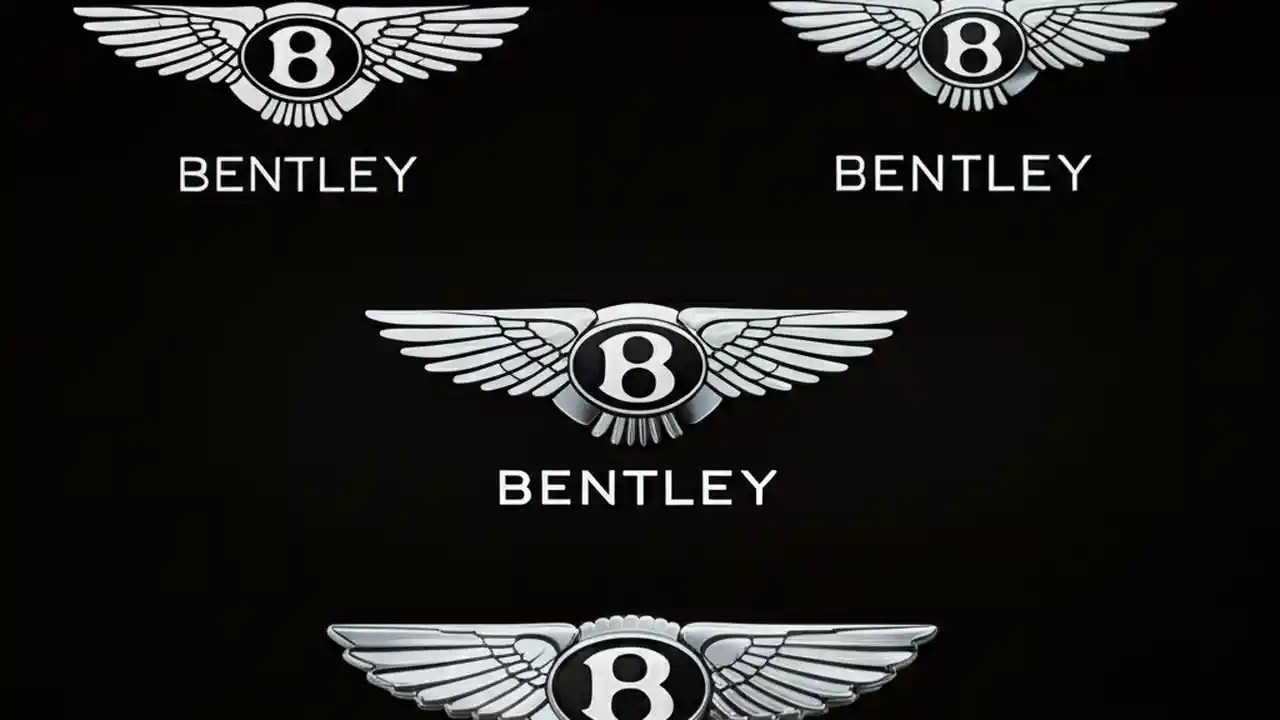 B
BENTLEY

B
BENTLEY

B
BENTLEY

B