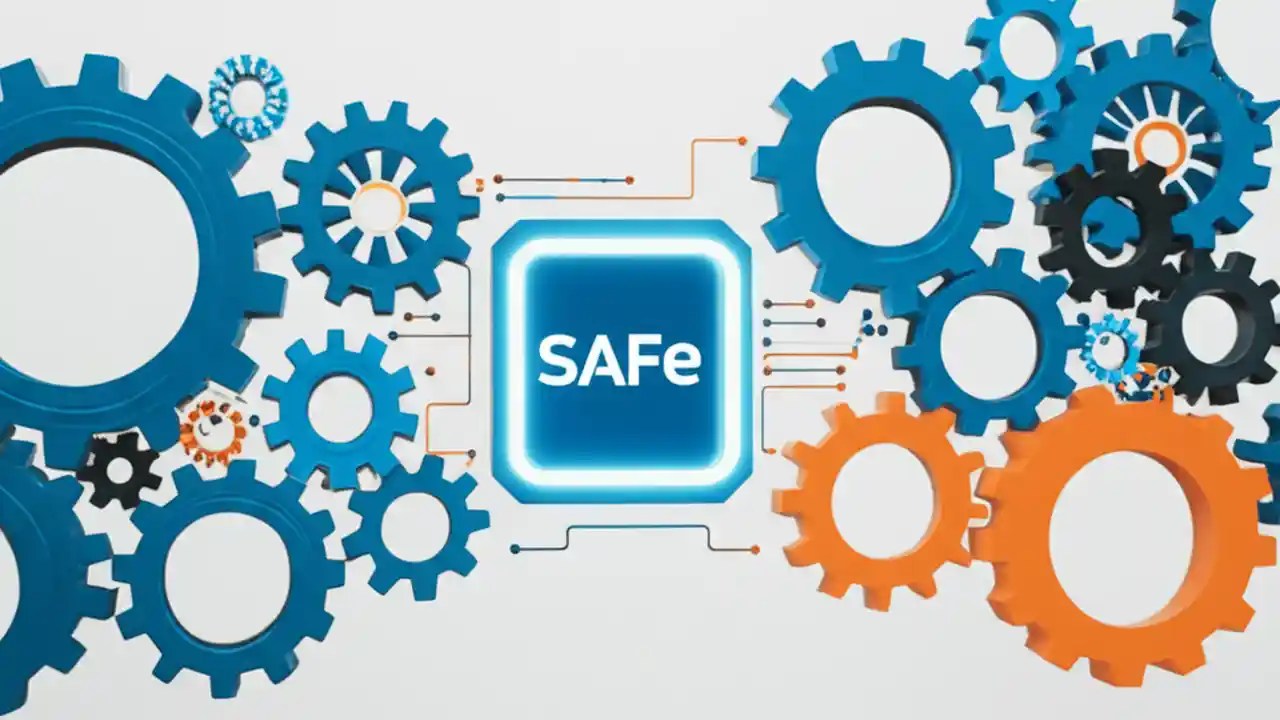 SAFe