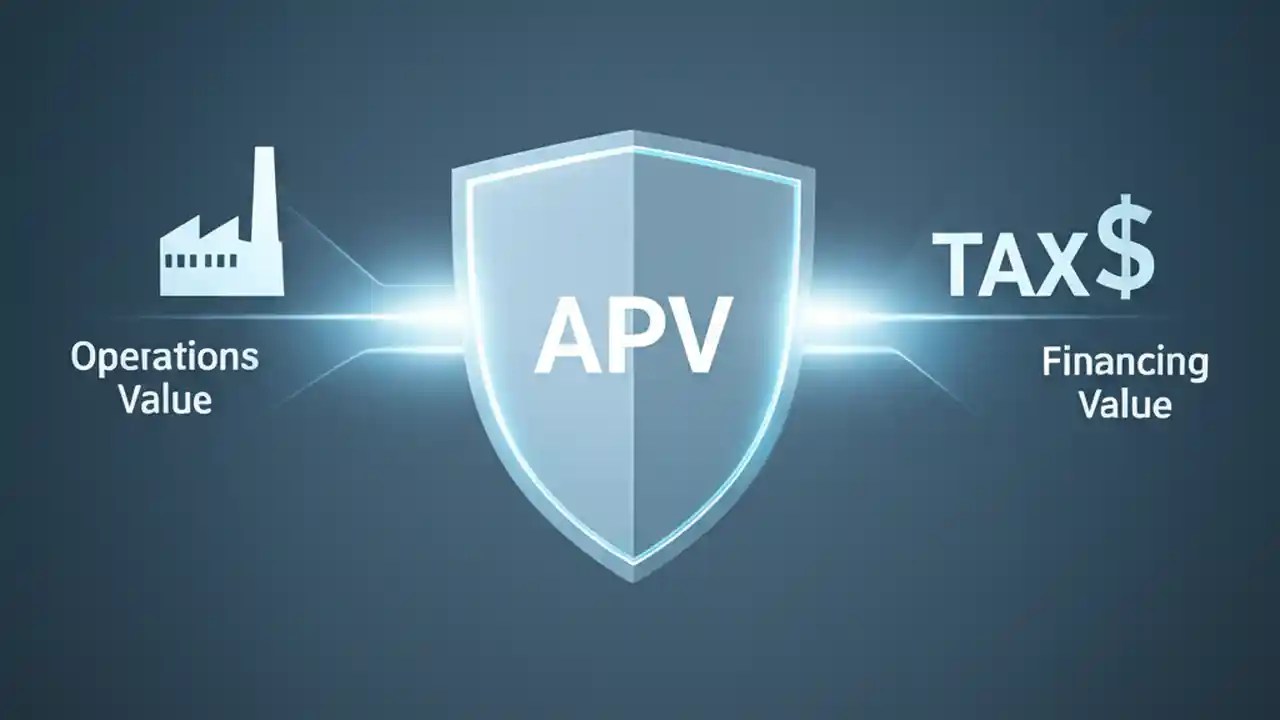 Operations Value

APV

TAX$

Financing Value