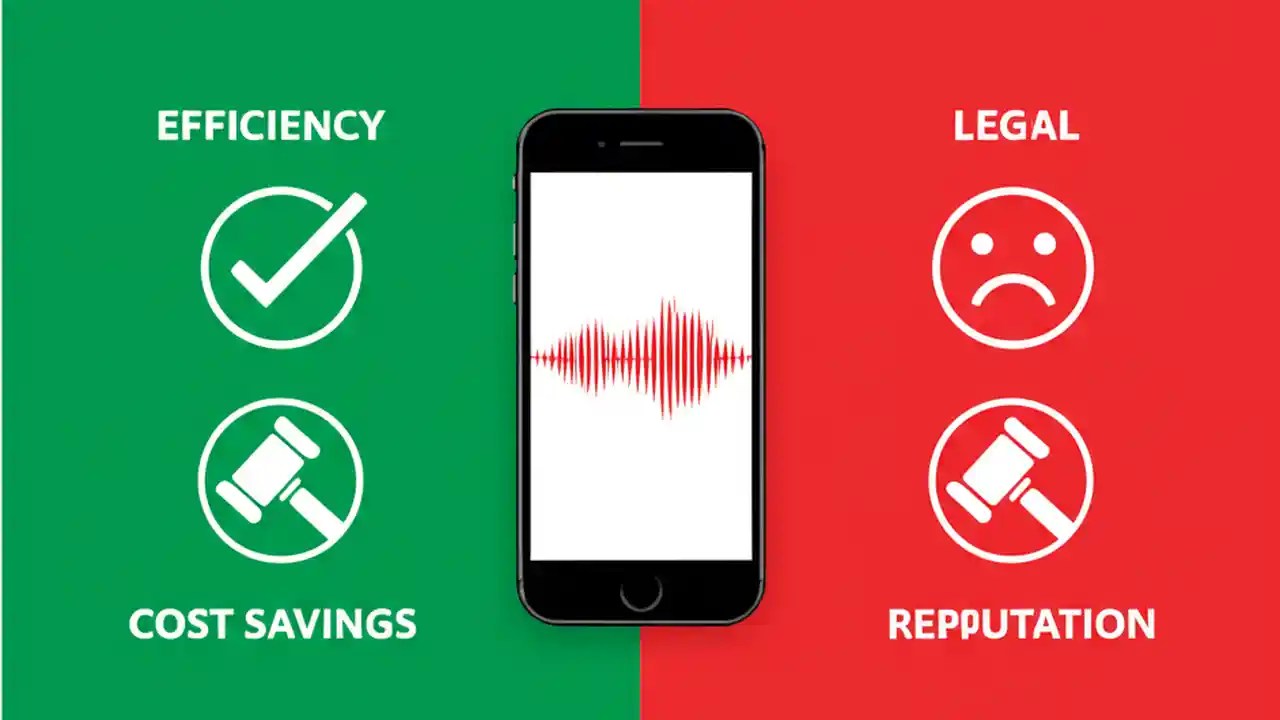 EFFICIENCY

COST SAVINGS

LEGAL

REPPUTATION