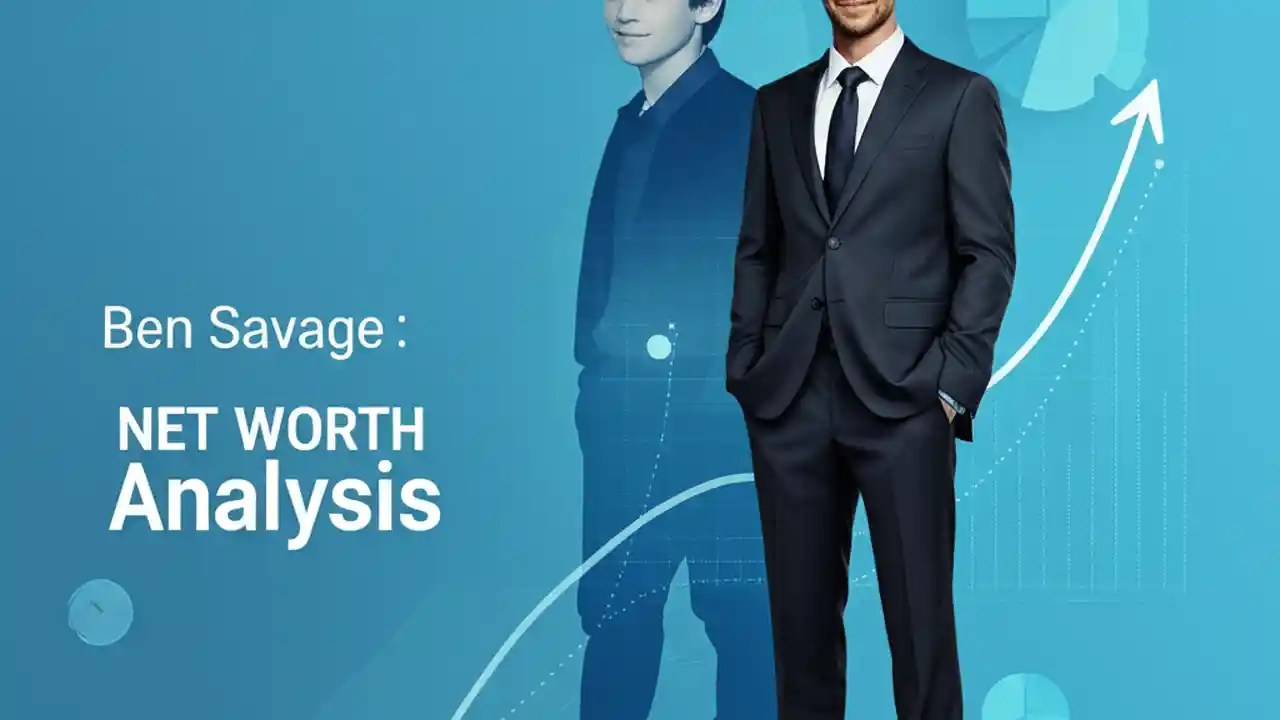 Ben Savage :

NET WORTH
Analysis