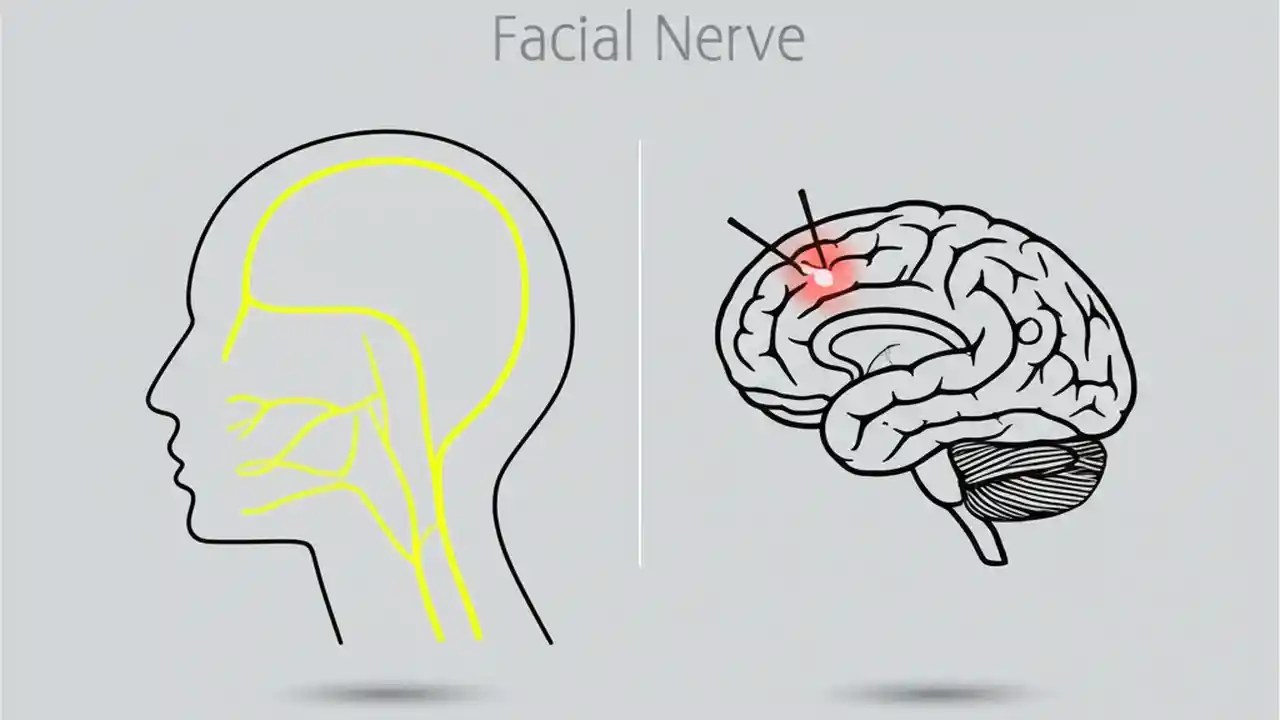 Facial Nerve