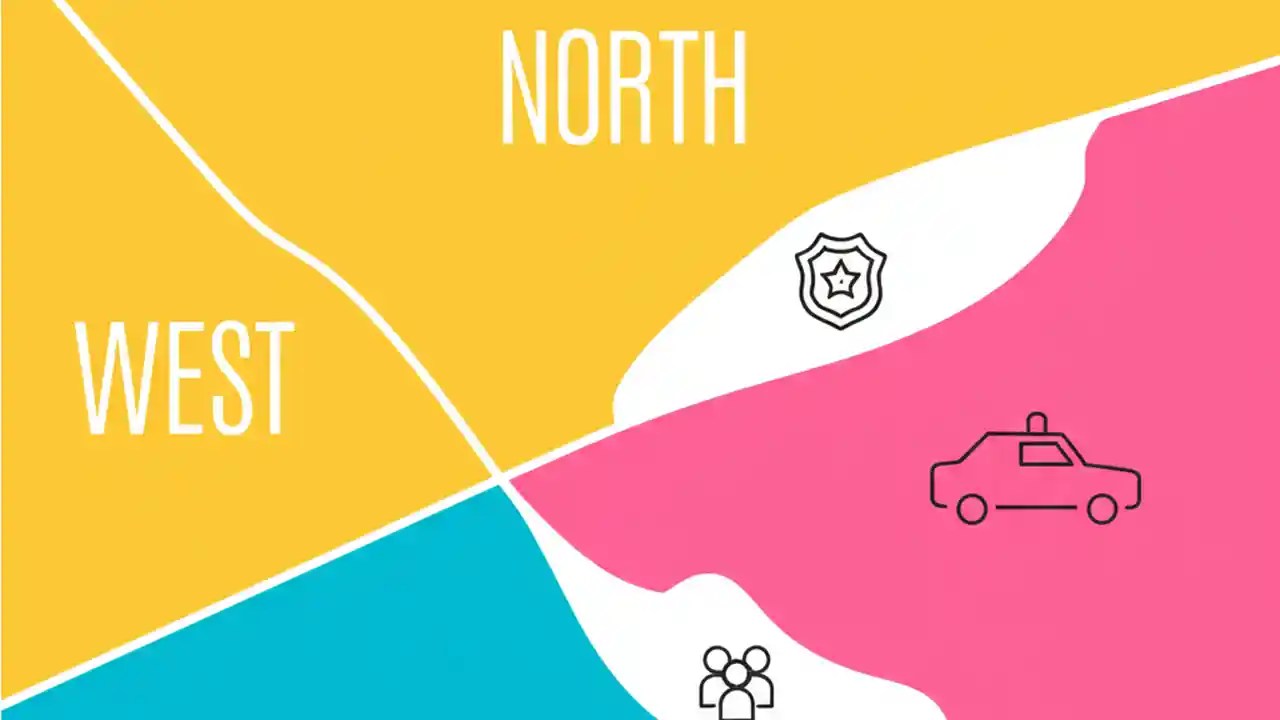 NORTH

WEST