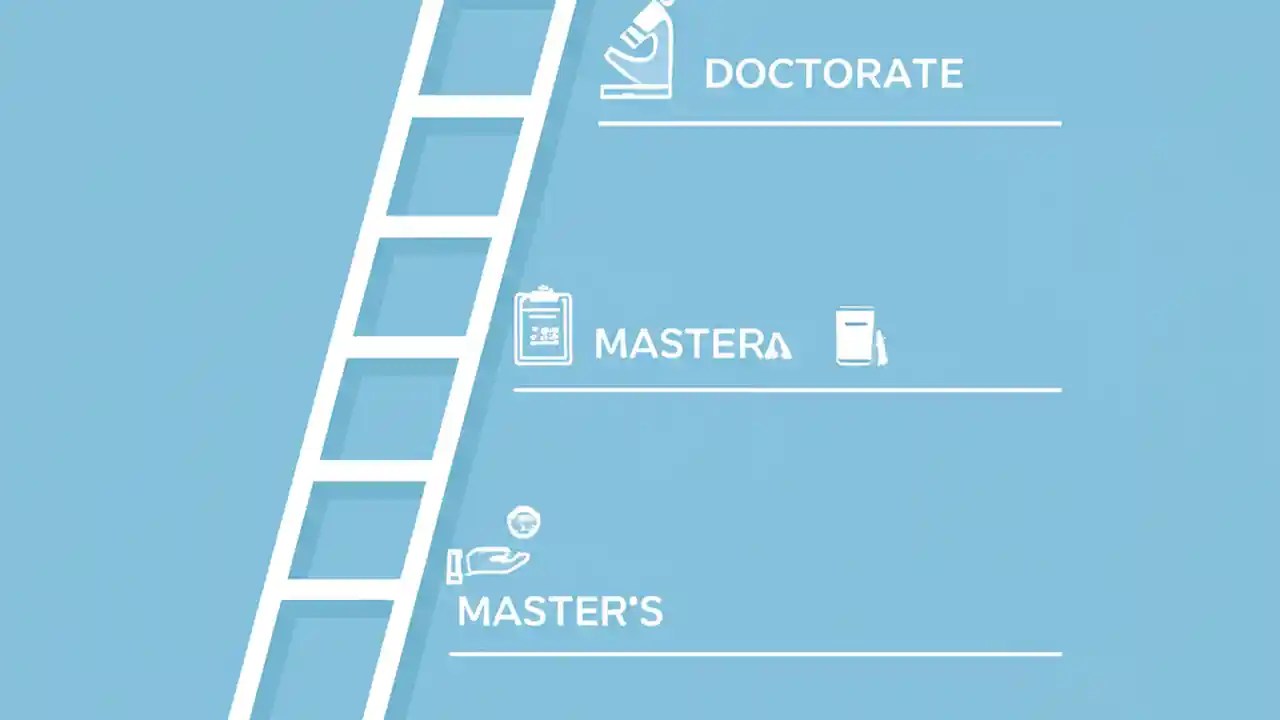 DOCTORATE

MASTERA

MASTER'S