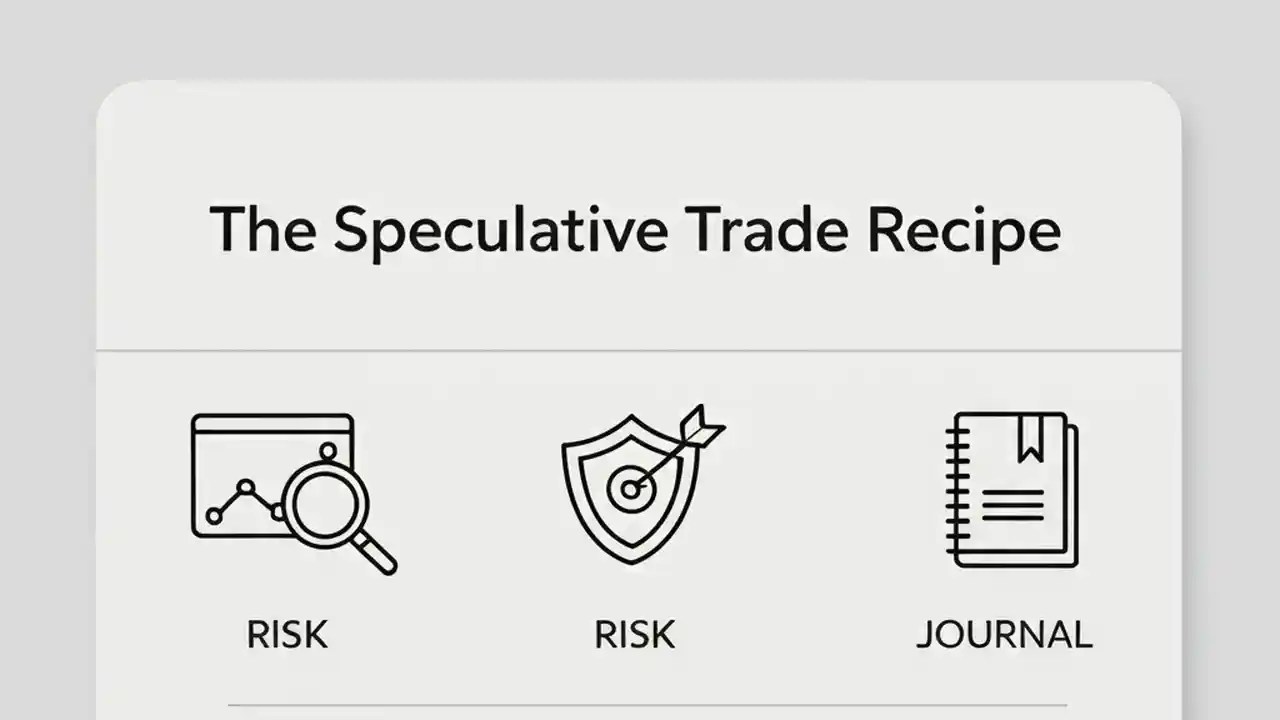 The Speculative Trade Recipe

RISK

RISK

JOURNAL