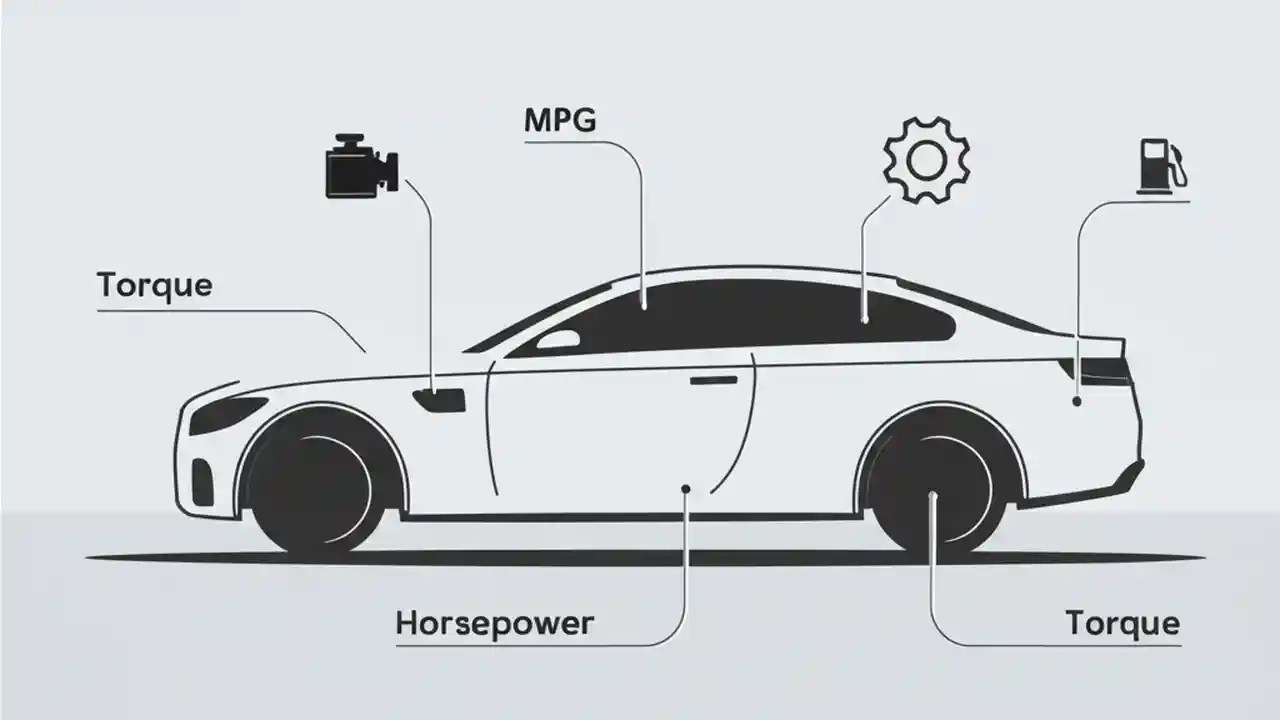 MPG

Torque

Horsepower

Torque