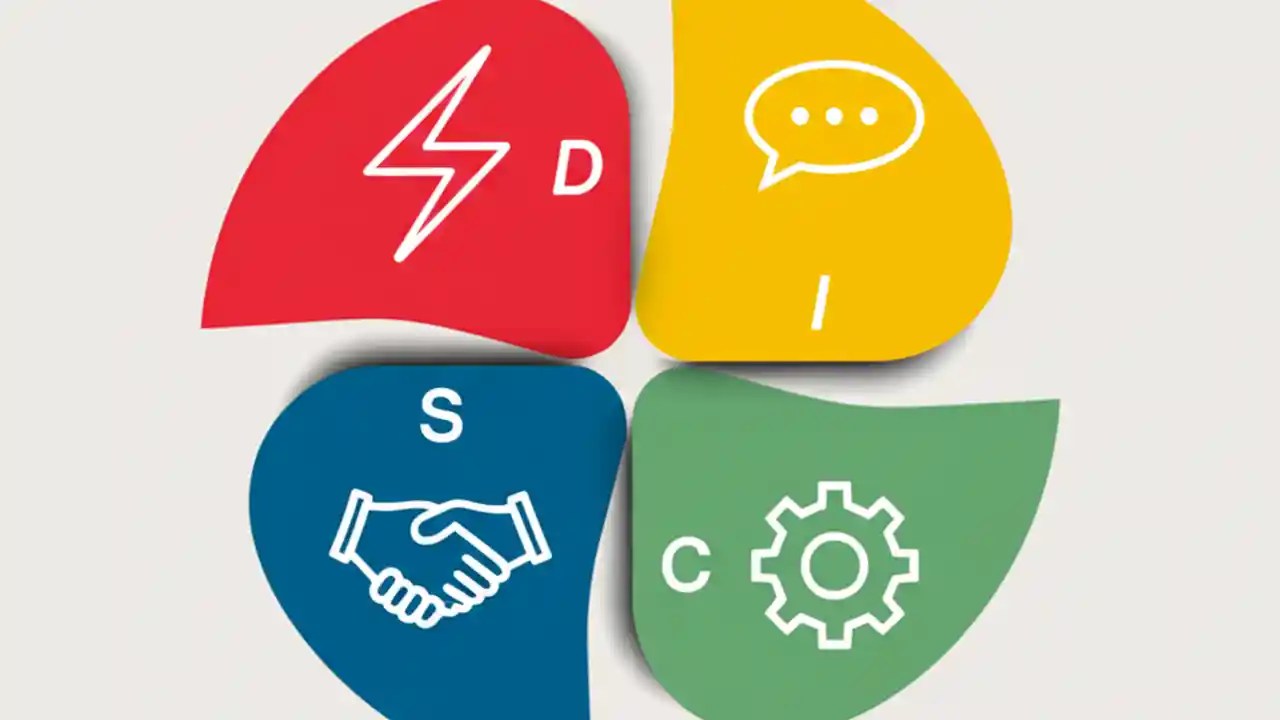 D

I

S

C