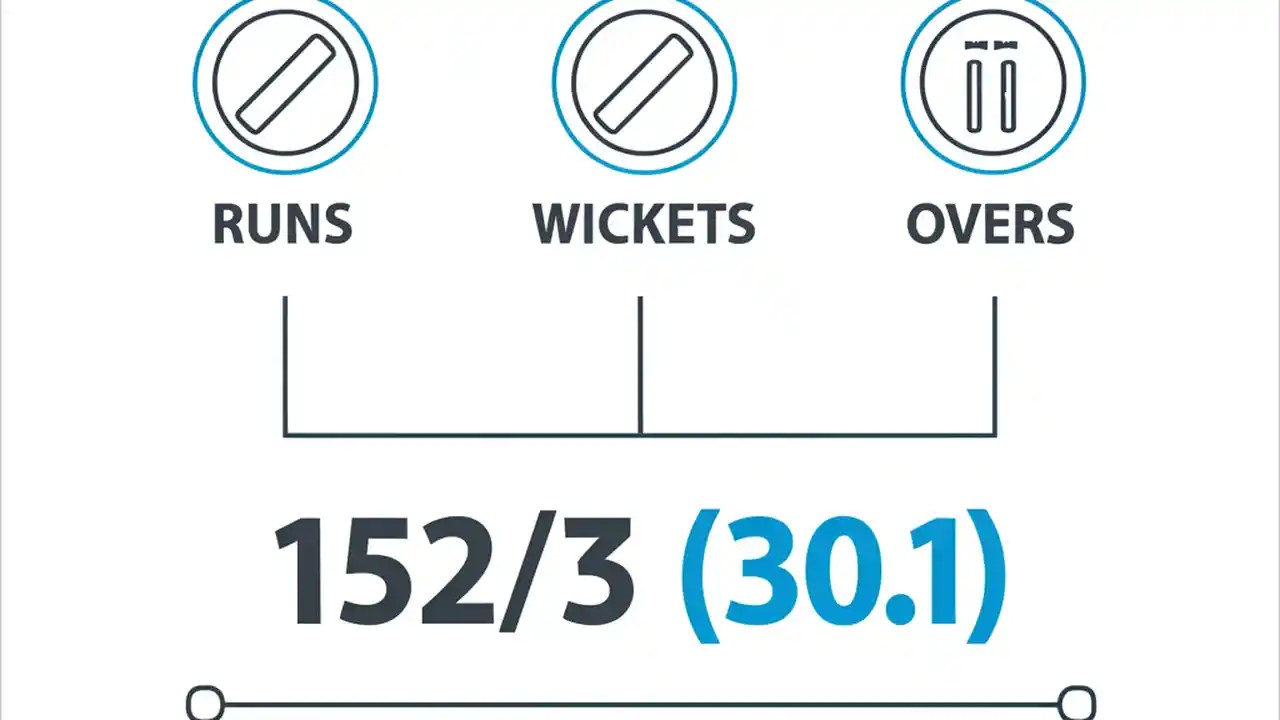 RUNS

WICKETS

OVERS

152/3 (30.1)