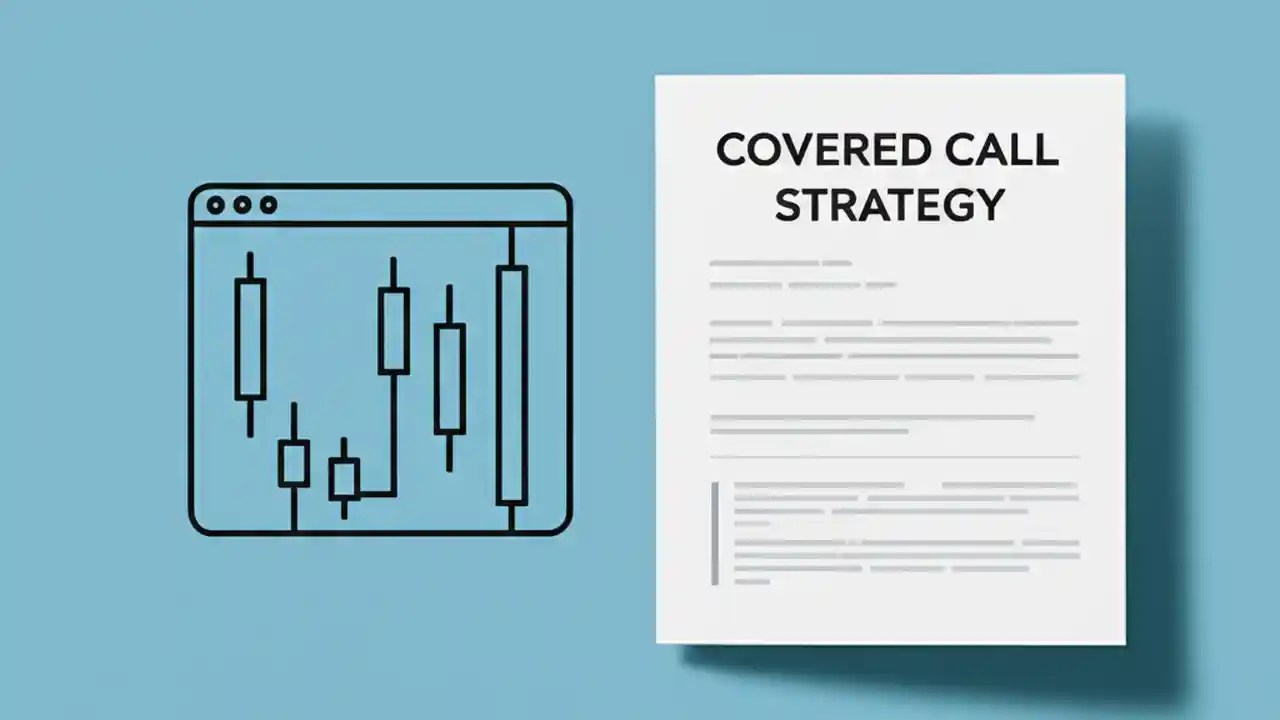 COVERED CALL STRATEGY