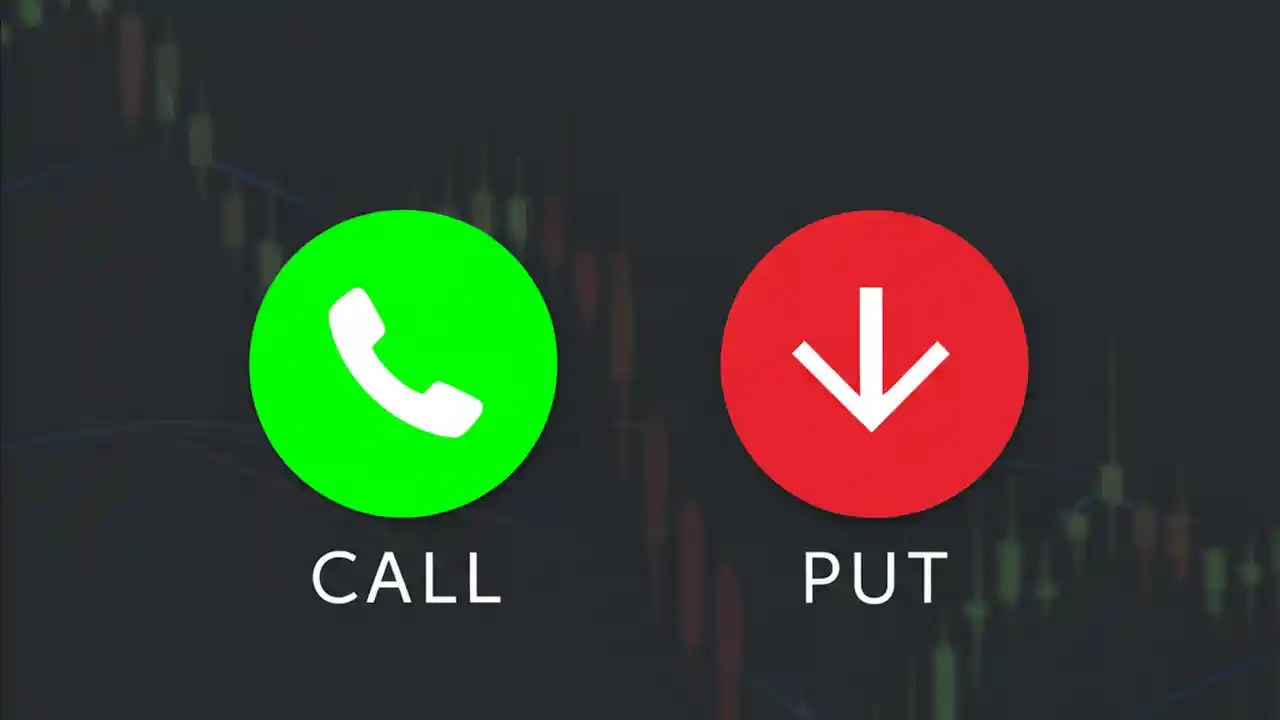 CALL

PUT