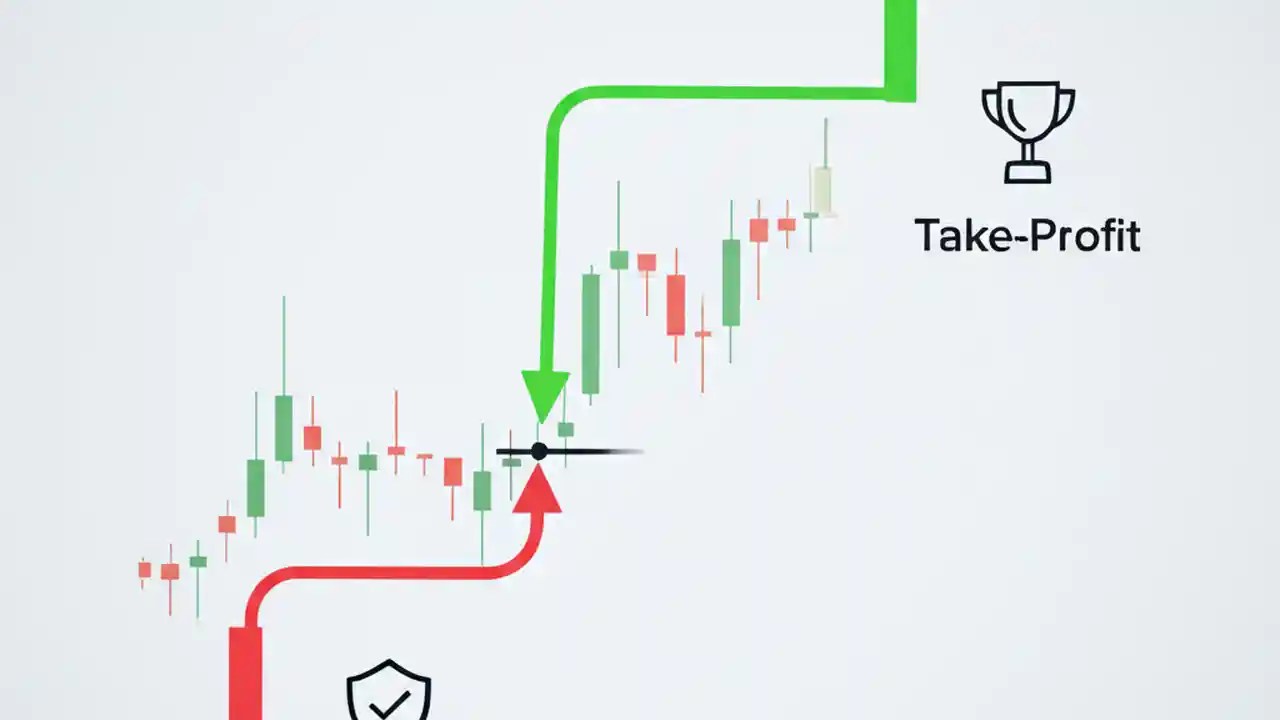 Take-Profit