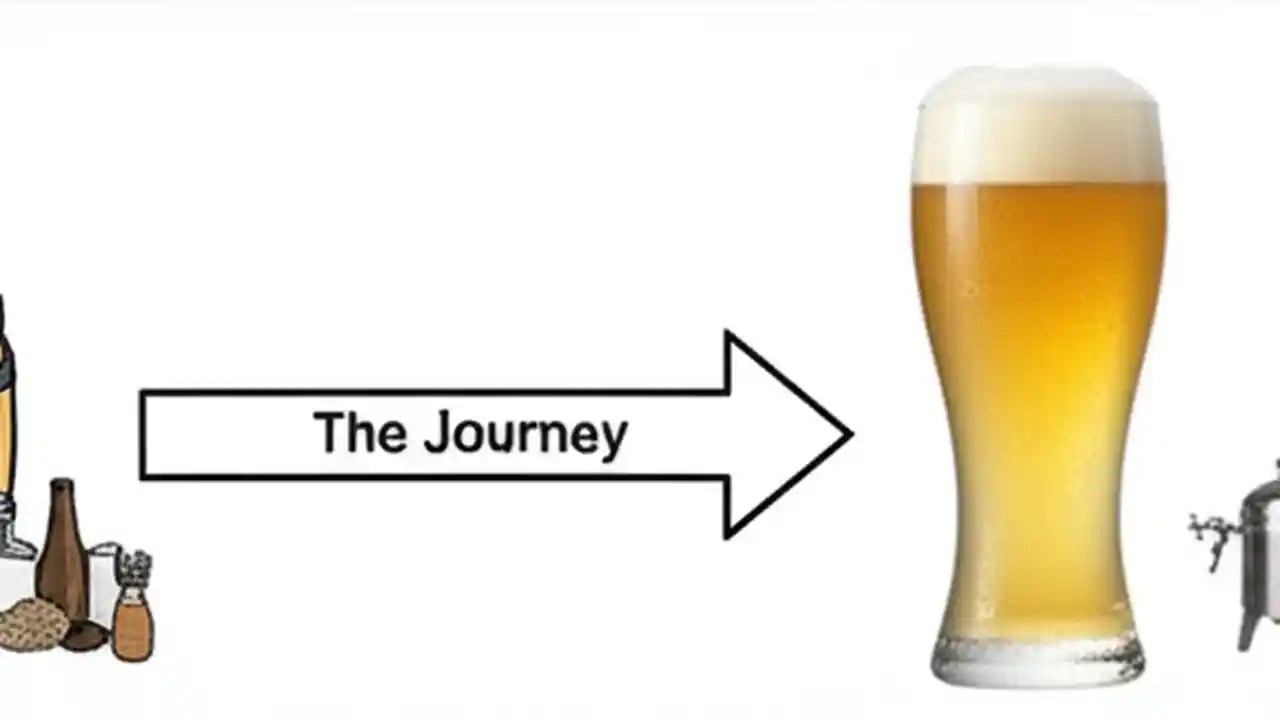 The Journey