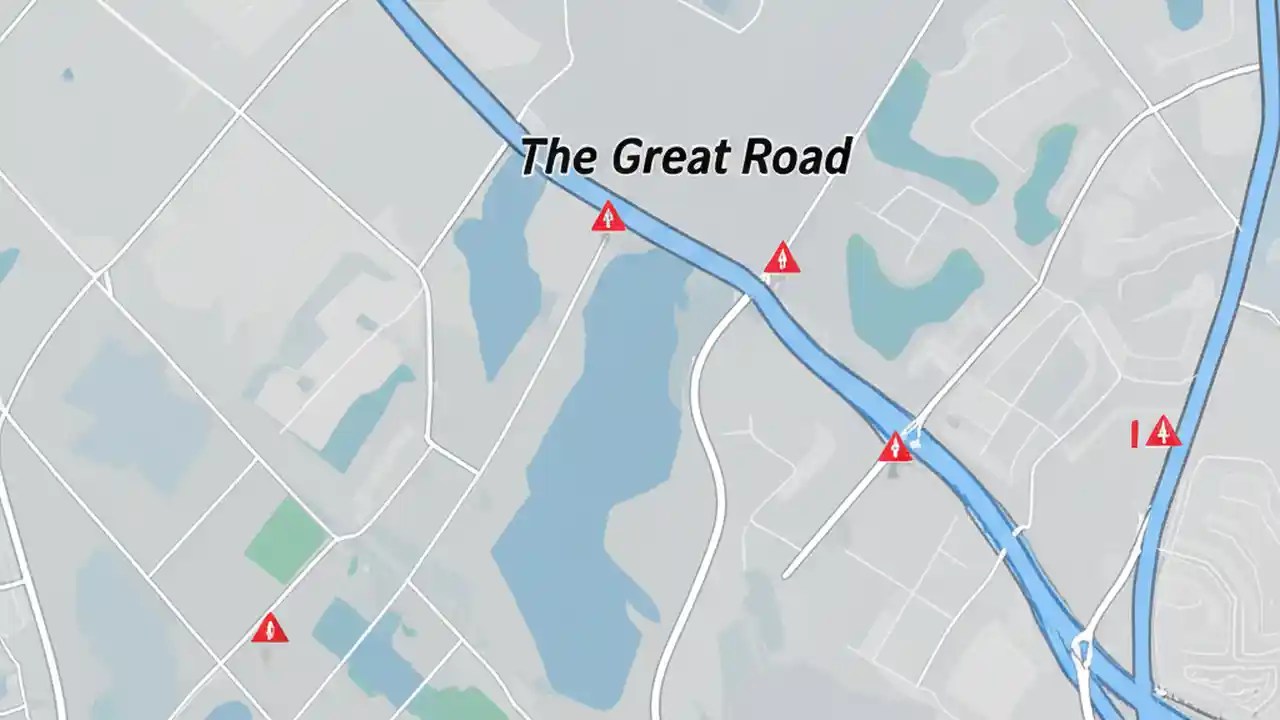 The Great Road