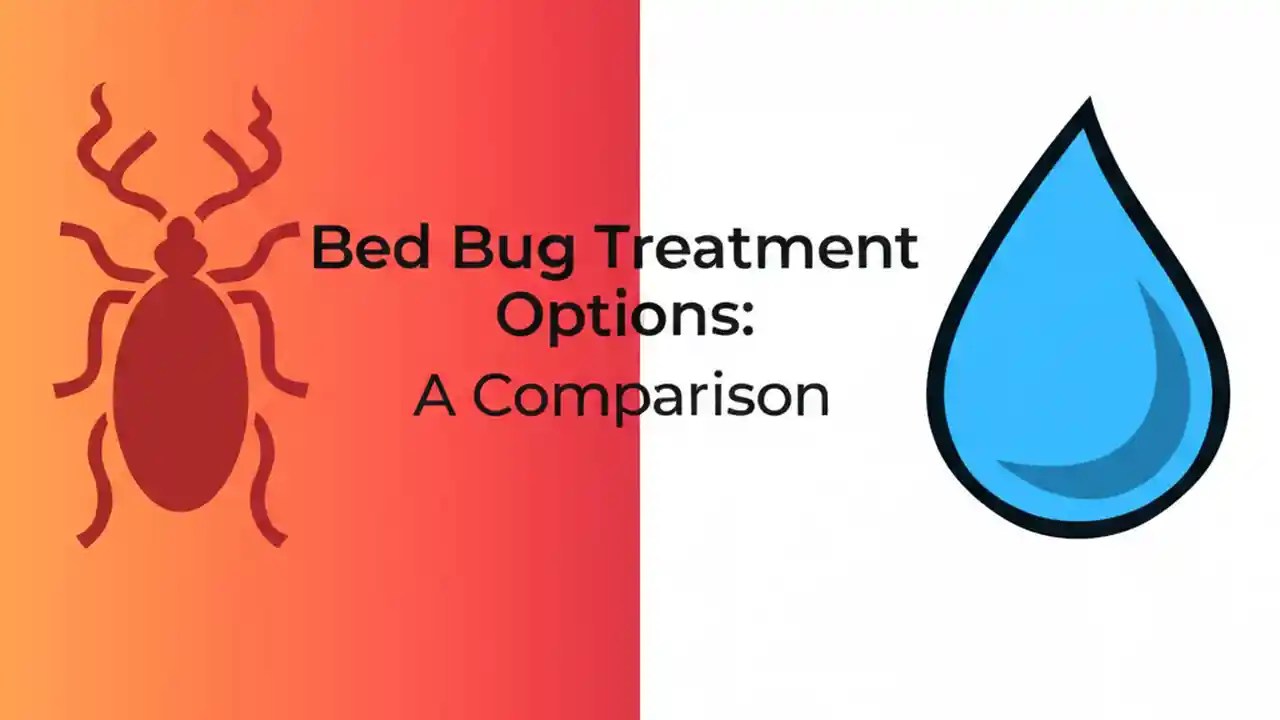 Bed Bug Treatment Options:

A Comparison