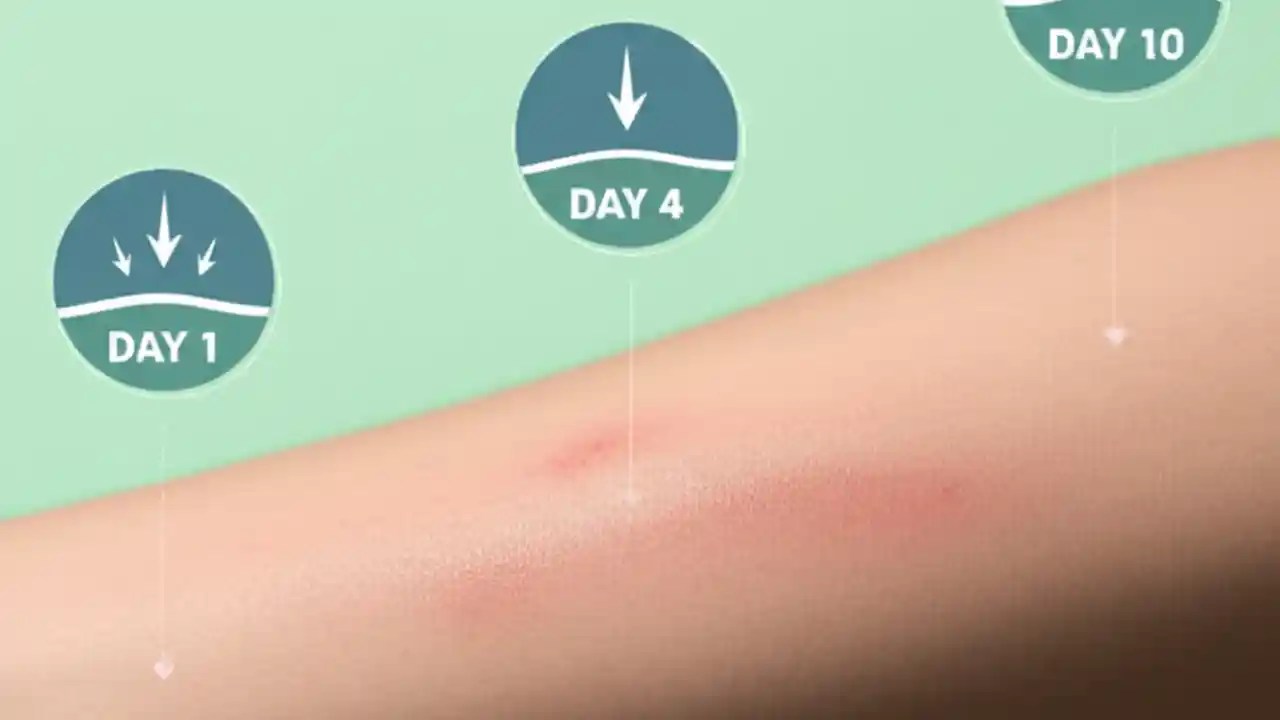 DAY 1

DAY 4

DAY 10