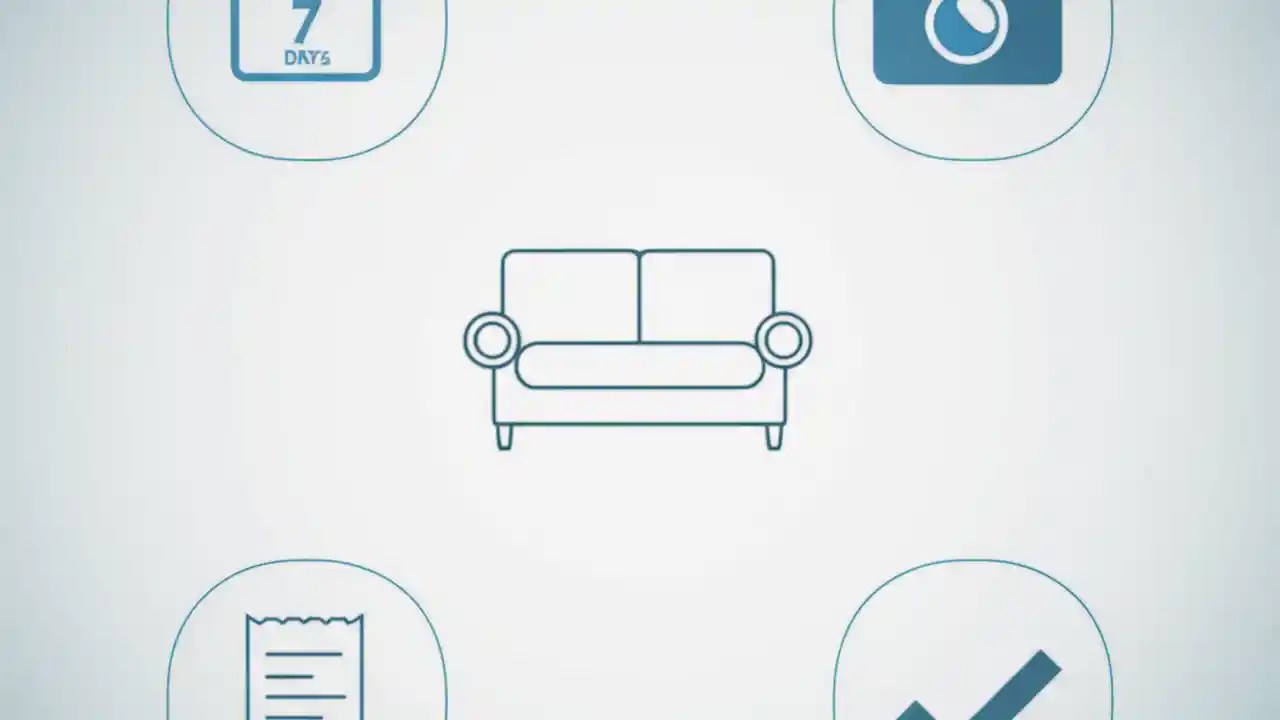 7
DAYS