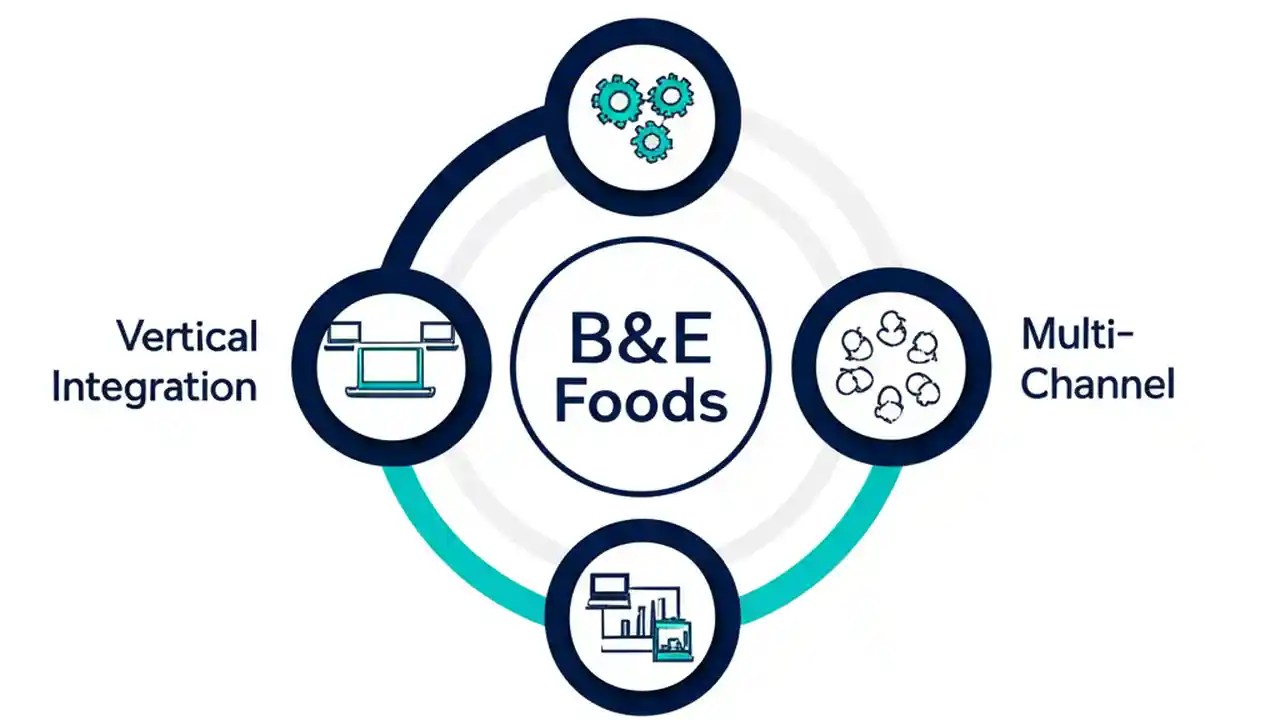 Vertical Integration

B&E Foods

Multi-Channel