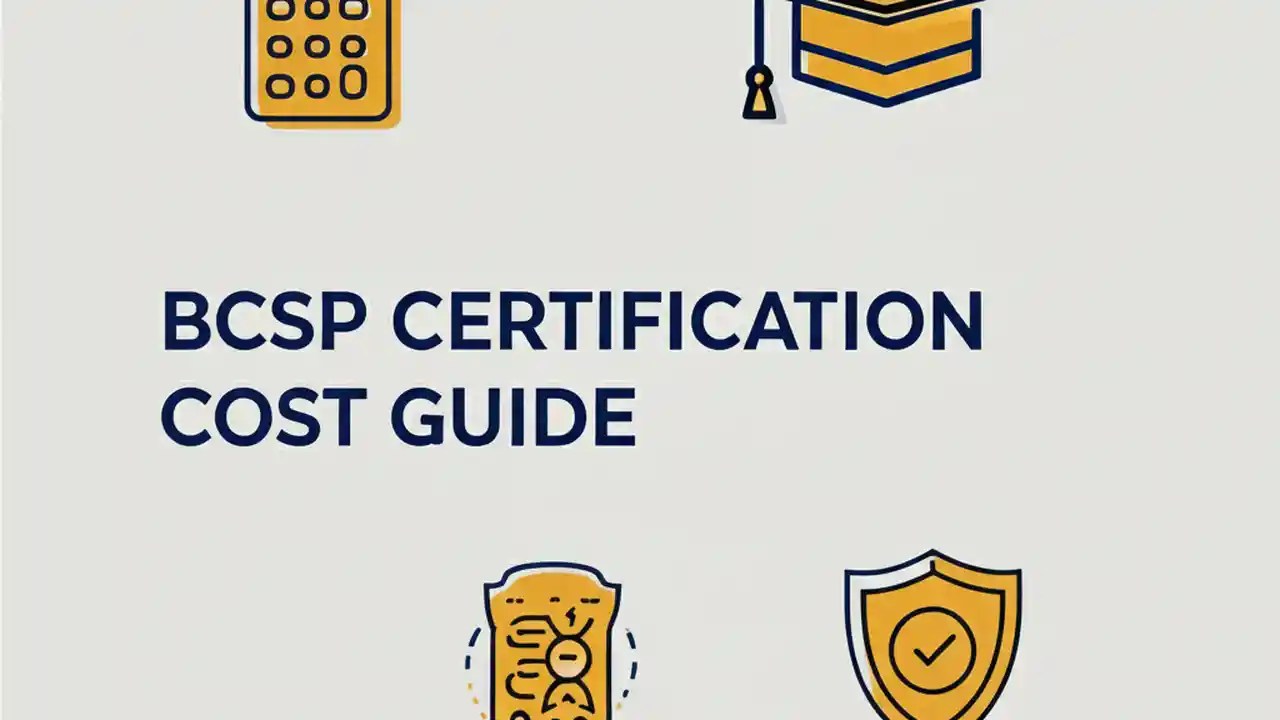 BCSP CERTIFICATION COST GUIDE