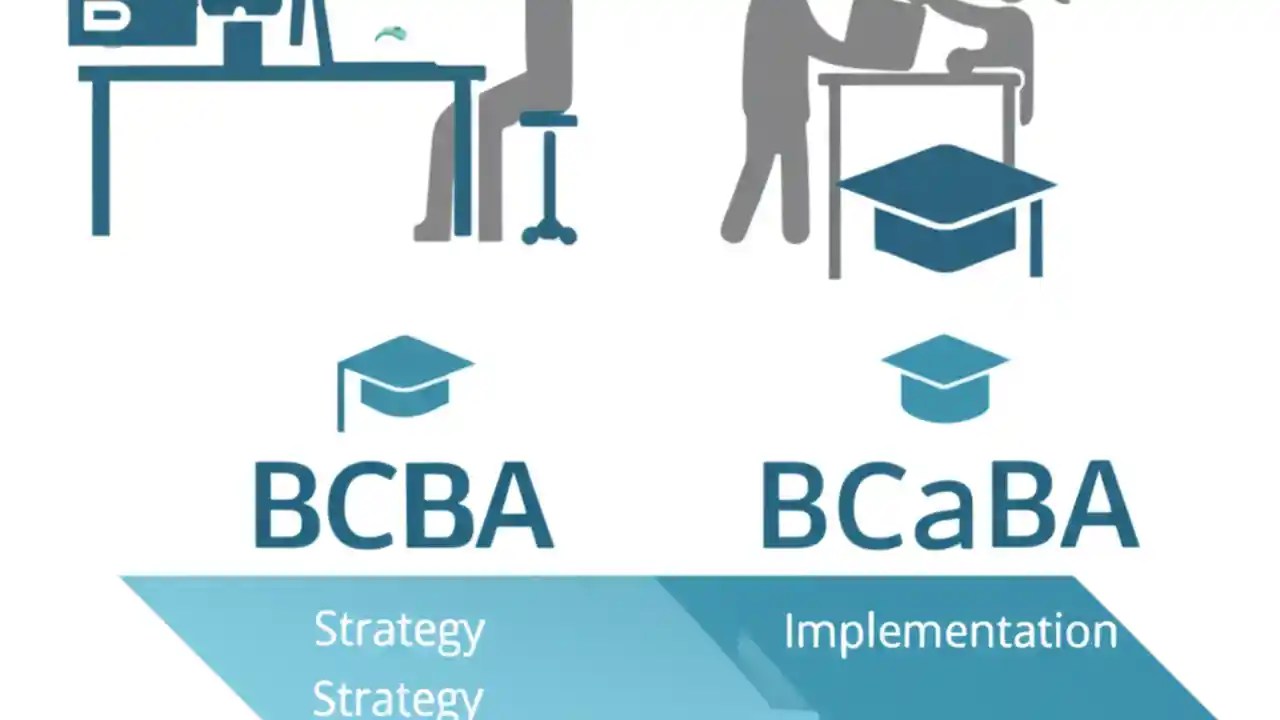 BCBA

BCaBA

Strategy

Strategy

Implementation