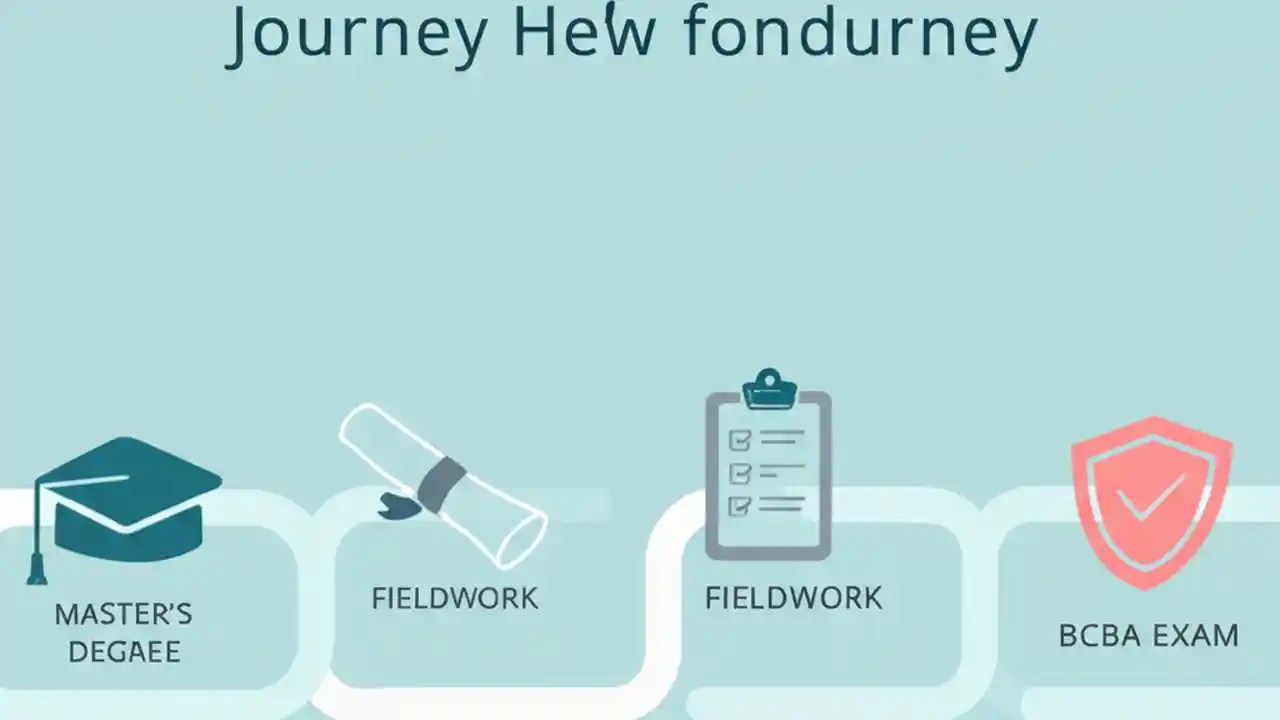 Journey Hew fondurney

MASTER'S DEGAEE

FIELDWORK

FIELDWORK

BCBA EXAM