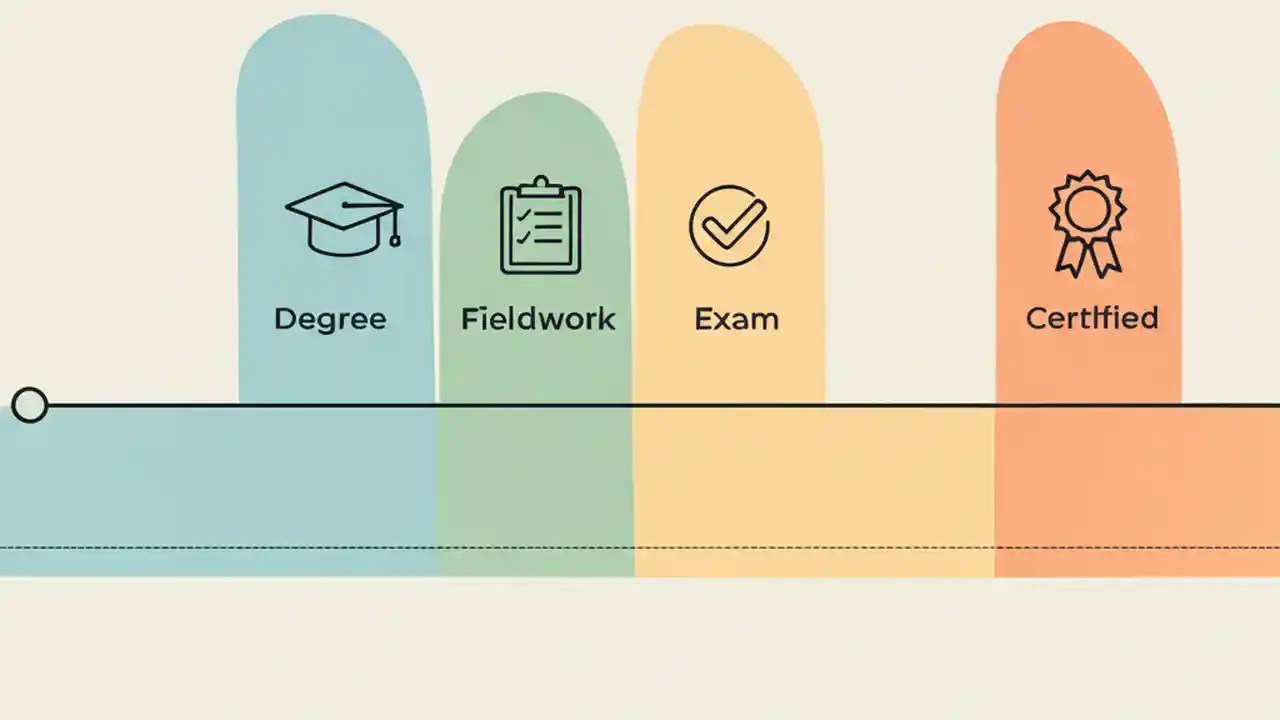 Degree

Fieldwork

Exam

Certified