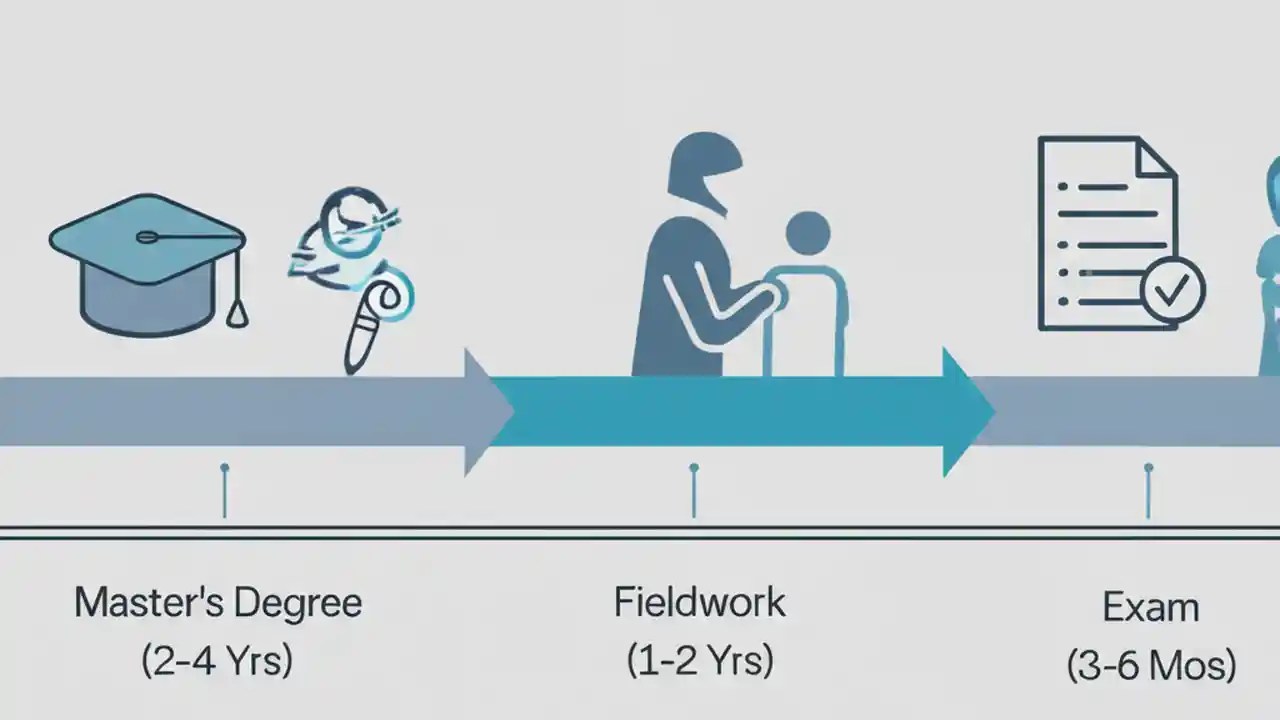 Master's Degree
(2-4 Yrs)

Fieldwork
(1-2 Yrs)

Exam
(3-6 Mos)