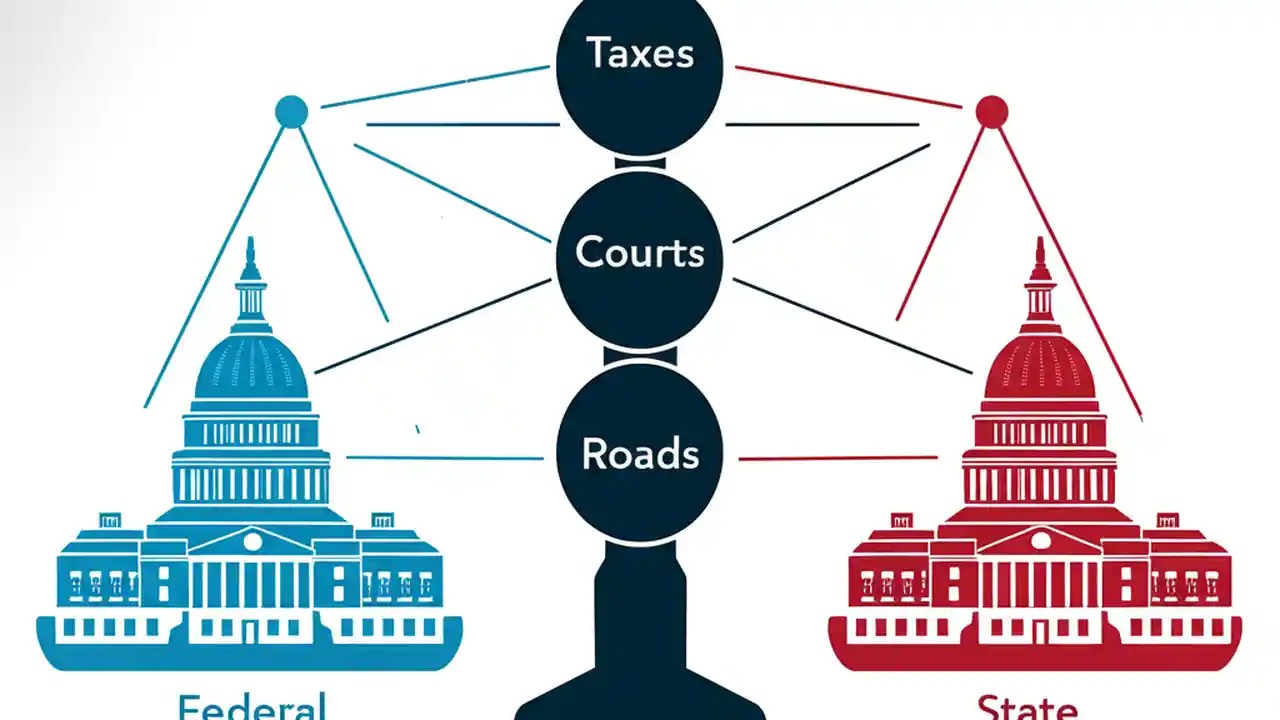 Taxes

Courts

Roads

Federal

State