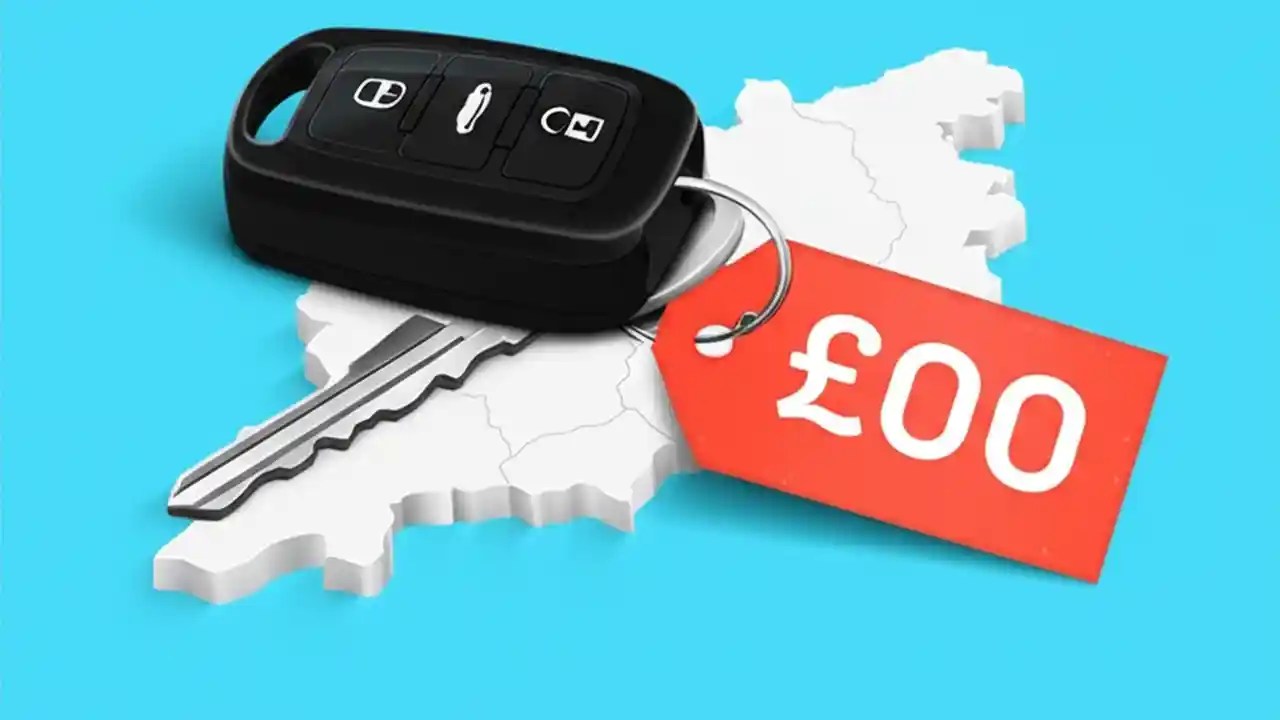 £00