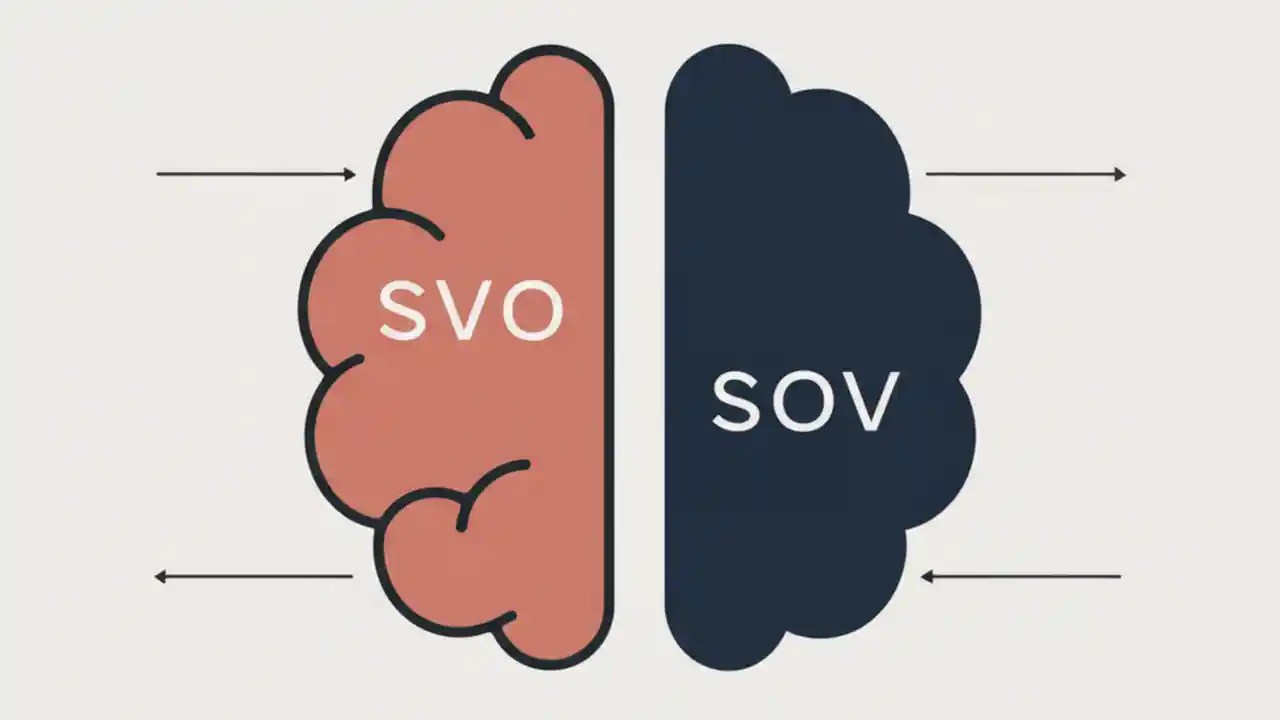 SVO

SOV