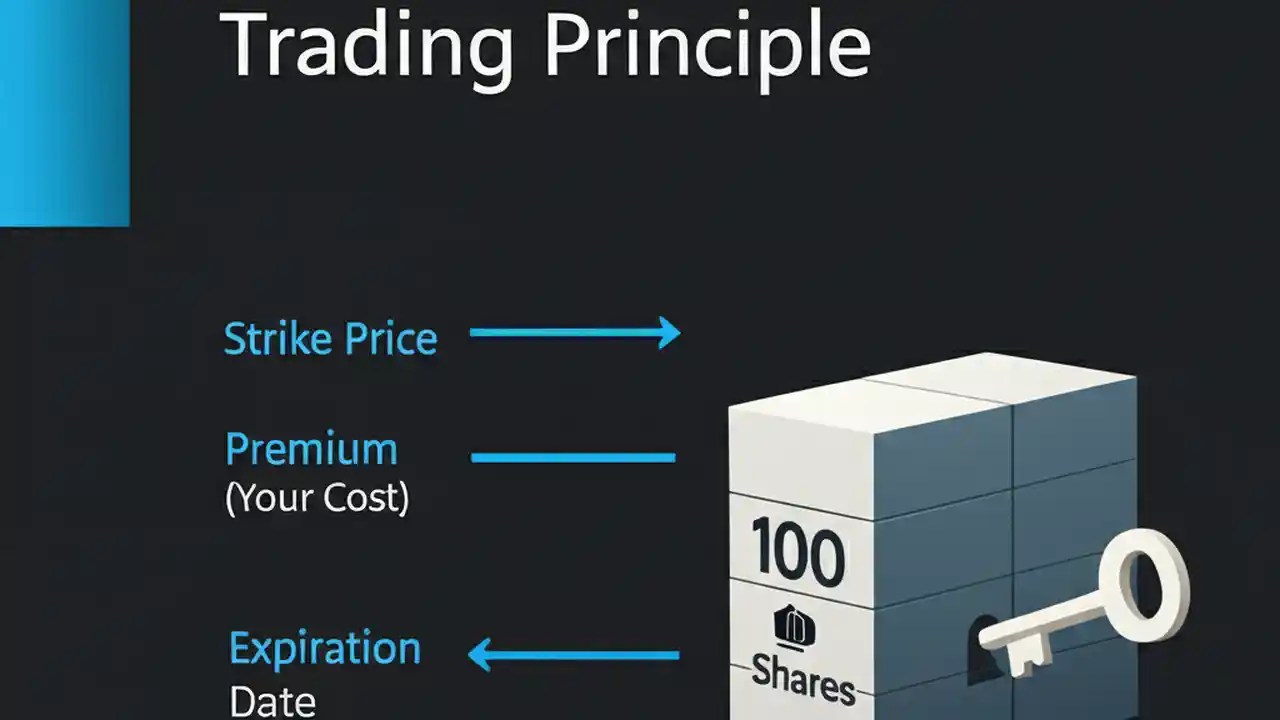 Trading Principle

Strike Price

Premium
(Your Cost)

Expiration
Date

100

Shares