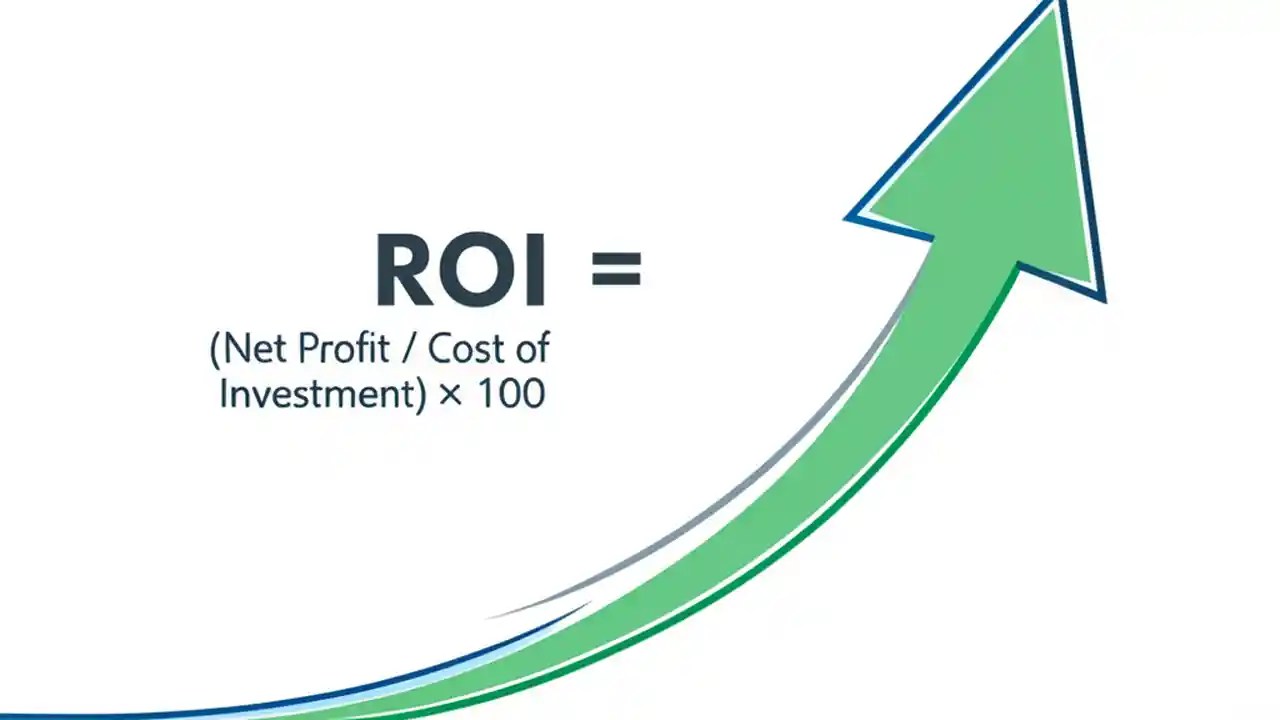 ROI =

(Net Profit / Cost of Investment) × 100