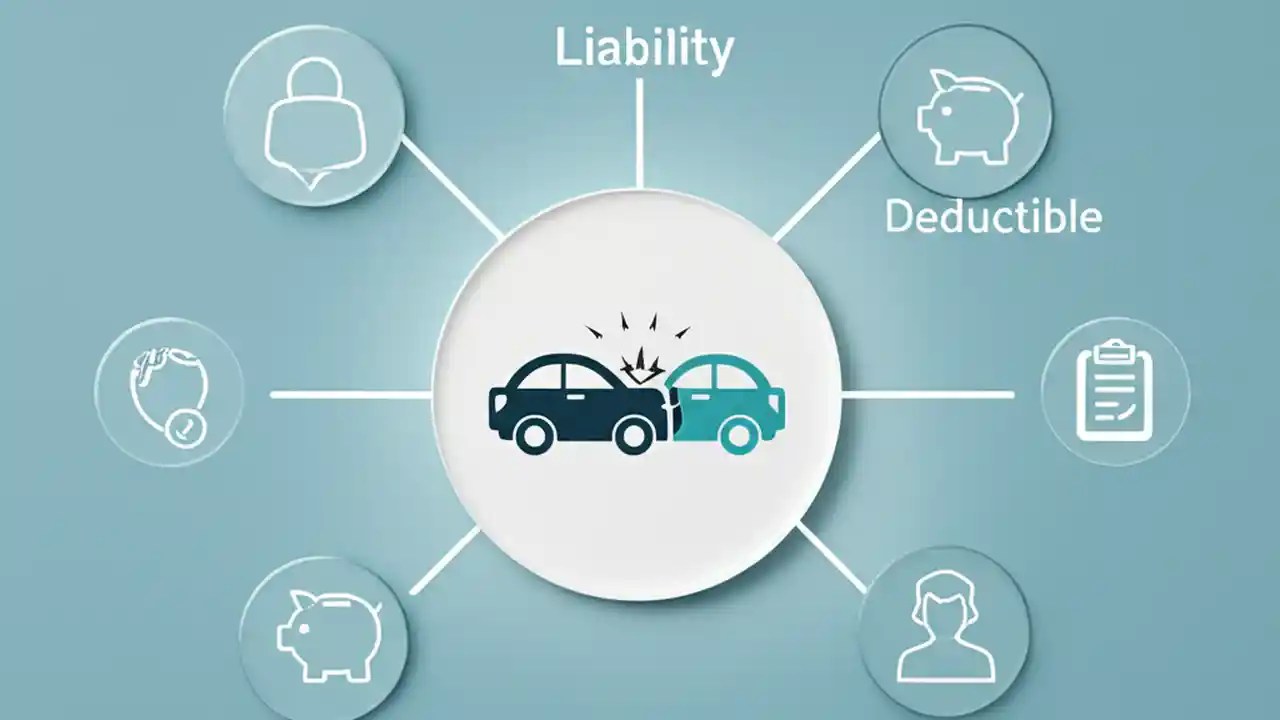 Liability

Deductible