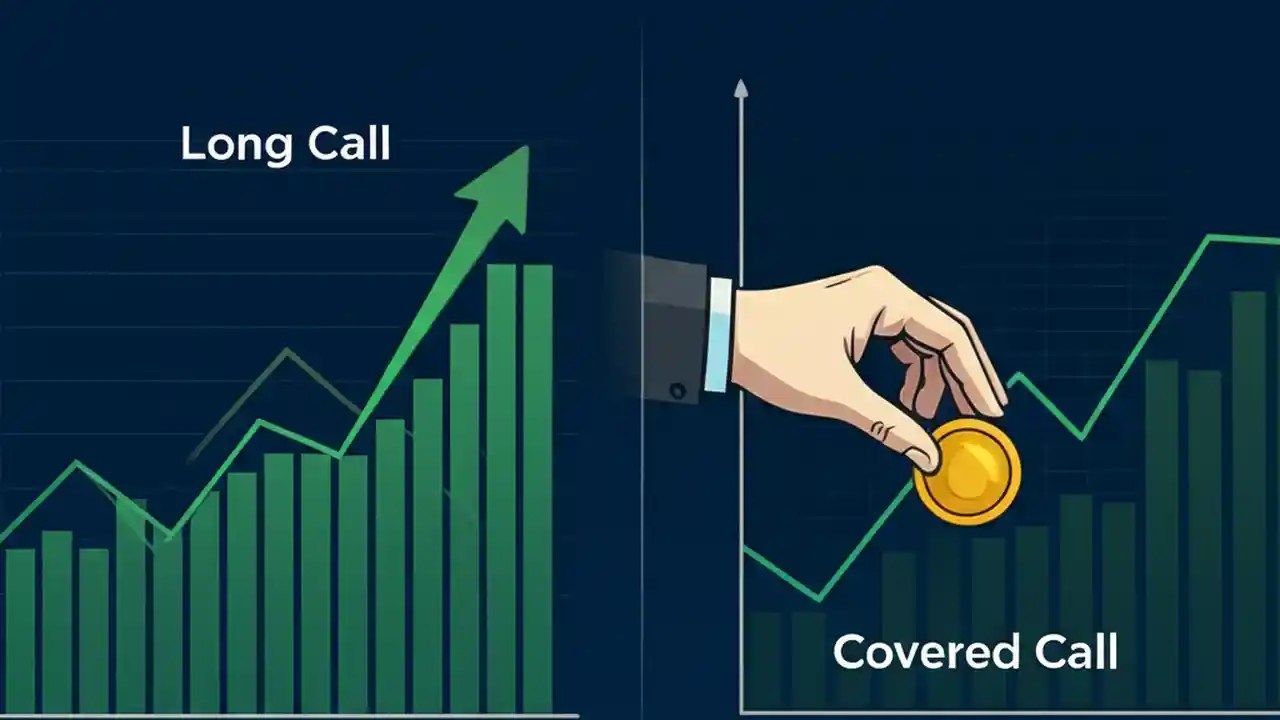 Long Call

Covered Call