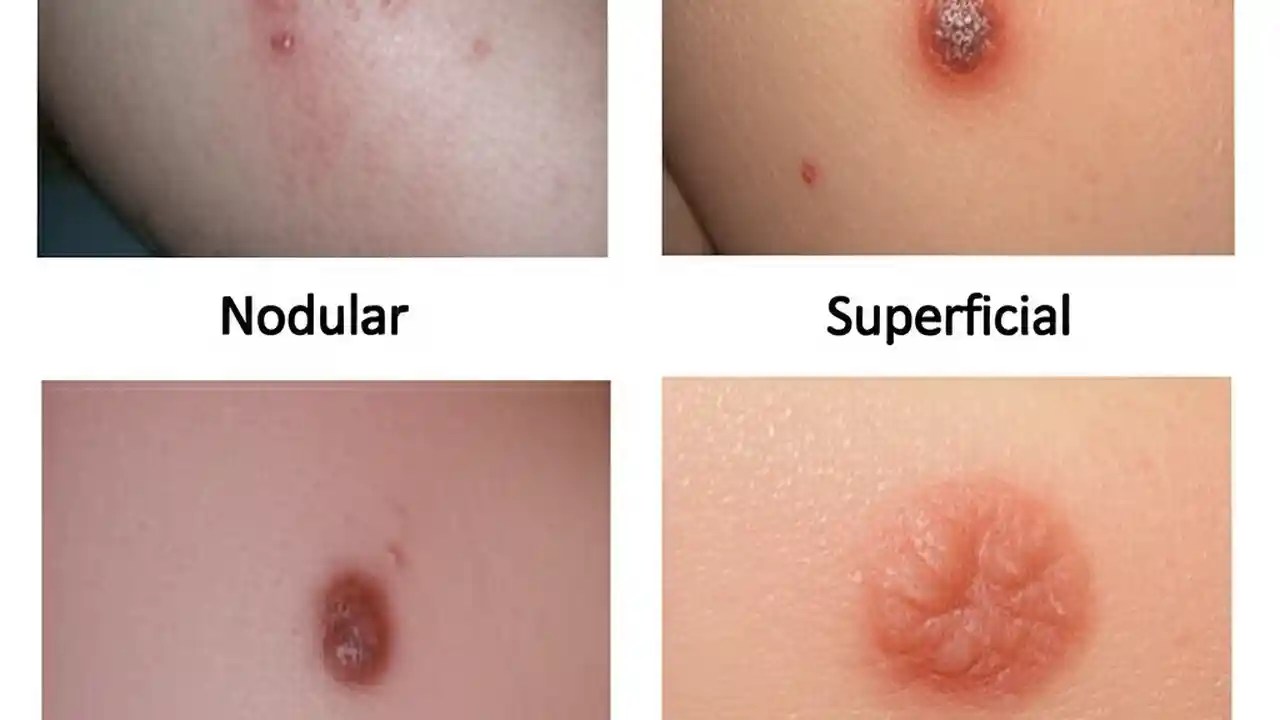 Nodular

Superficial