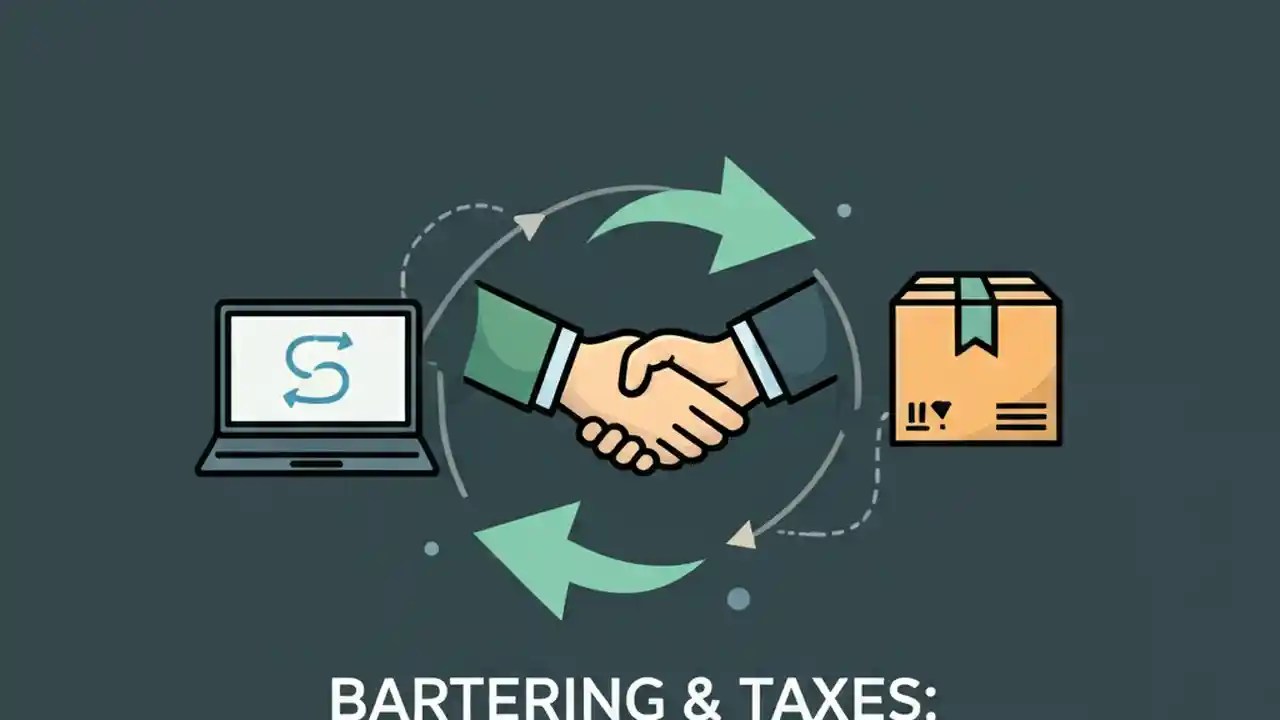 BARTERING & TAXES: