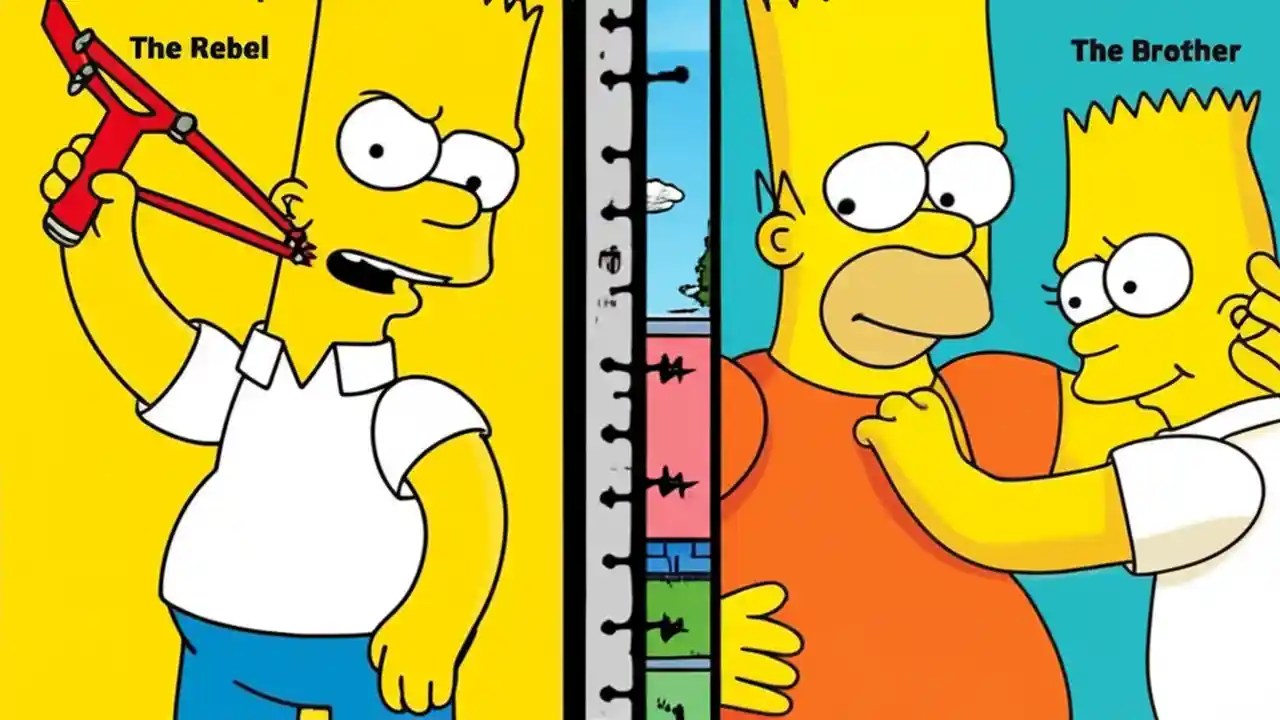 The Rebel

The Brother