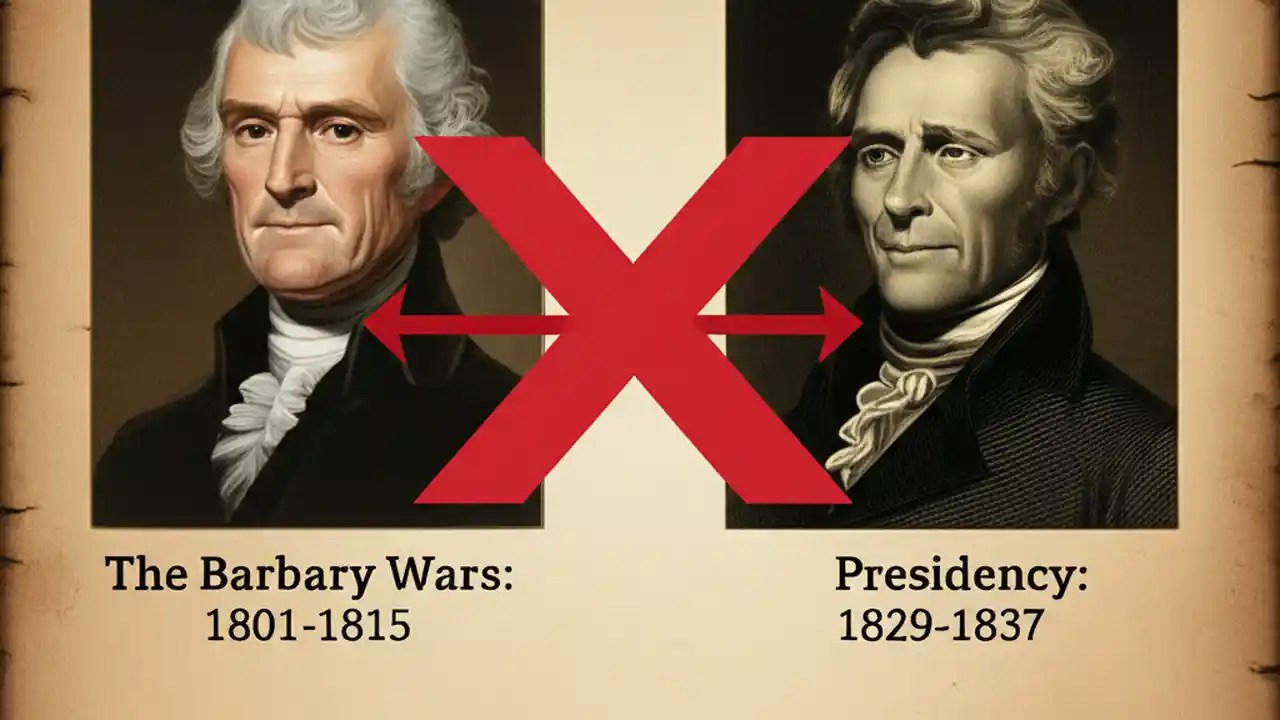 The Barbary Wars:
1801-1815

Presidency:
1829-1837