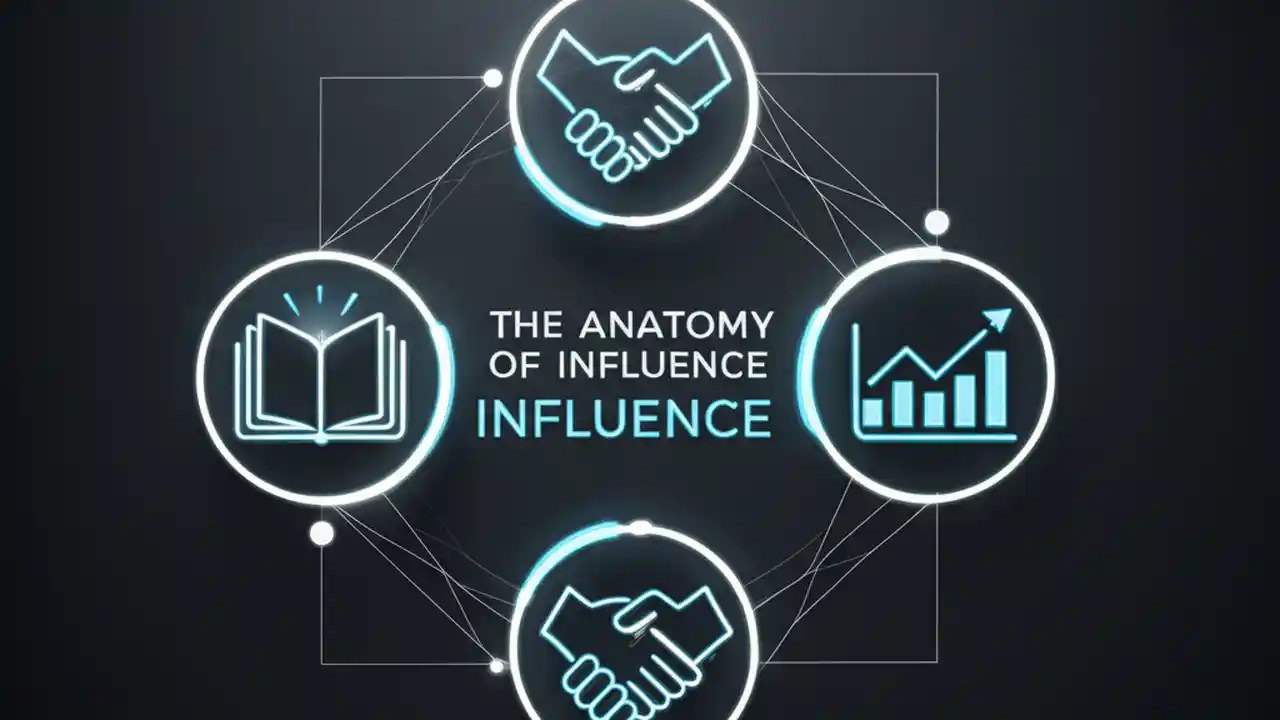 THE ANATOMY
OF INFLUENCE
INFLUENCE