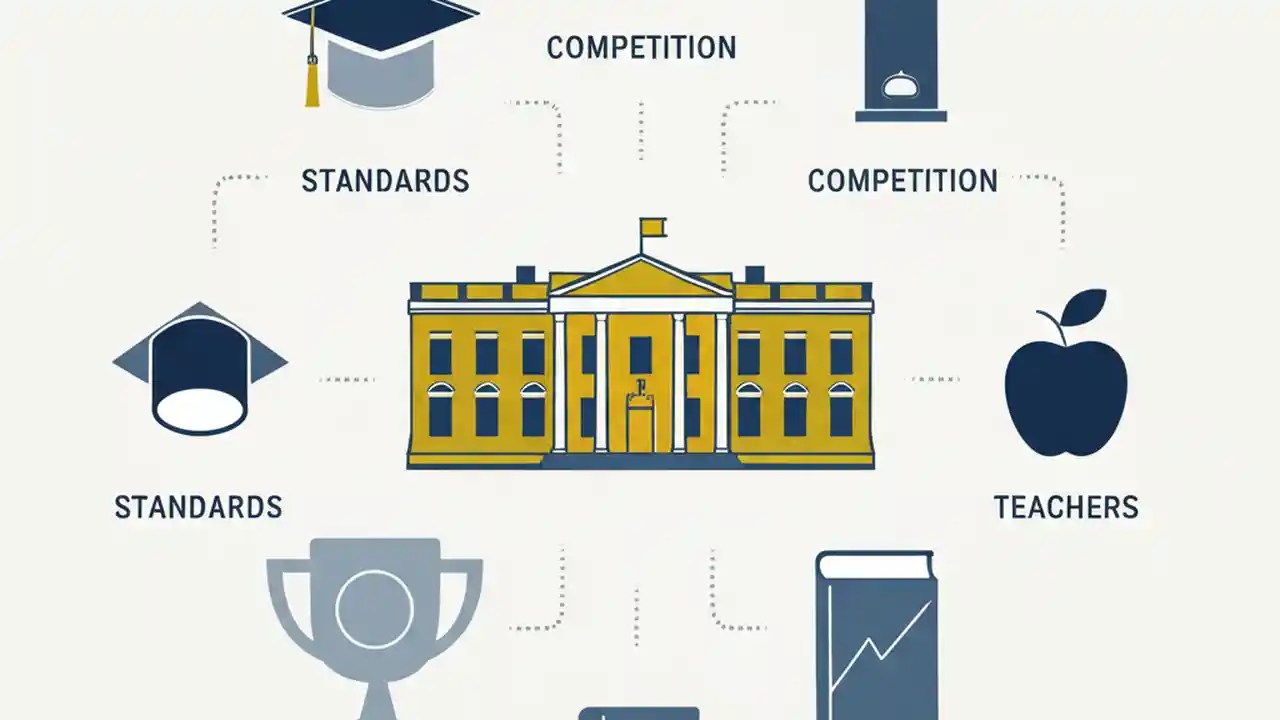 COMPETITION

STANDARDS

COMPETITION

STANDARDS

TEACHERS