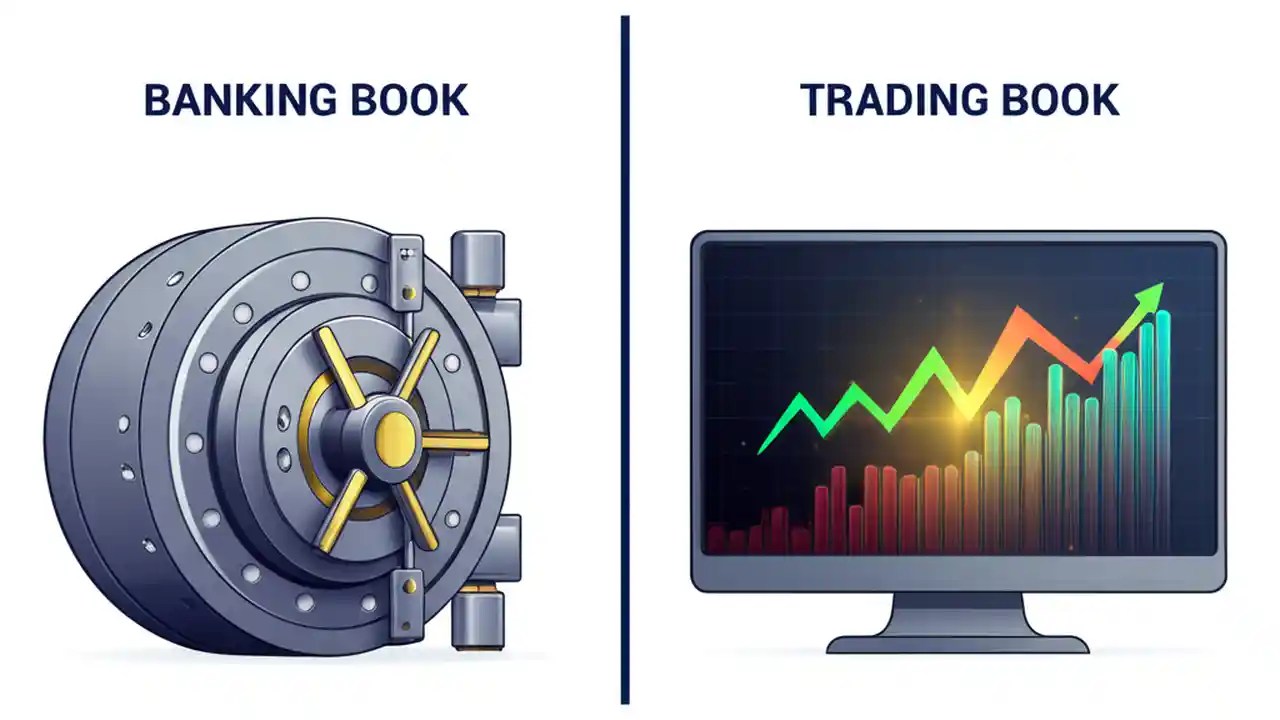 BANKING BOOK

TRADING BOOK