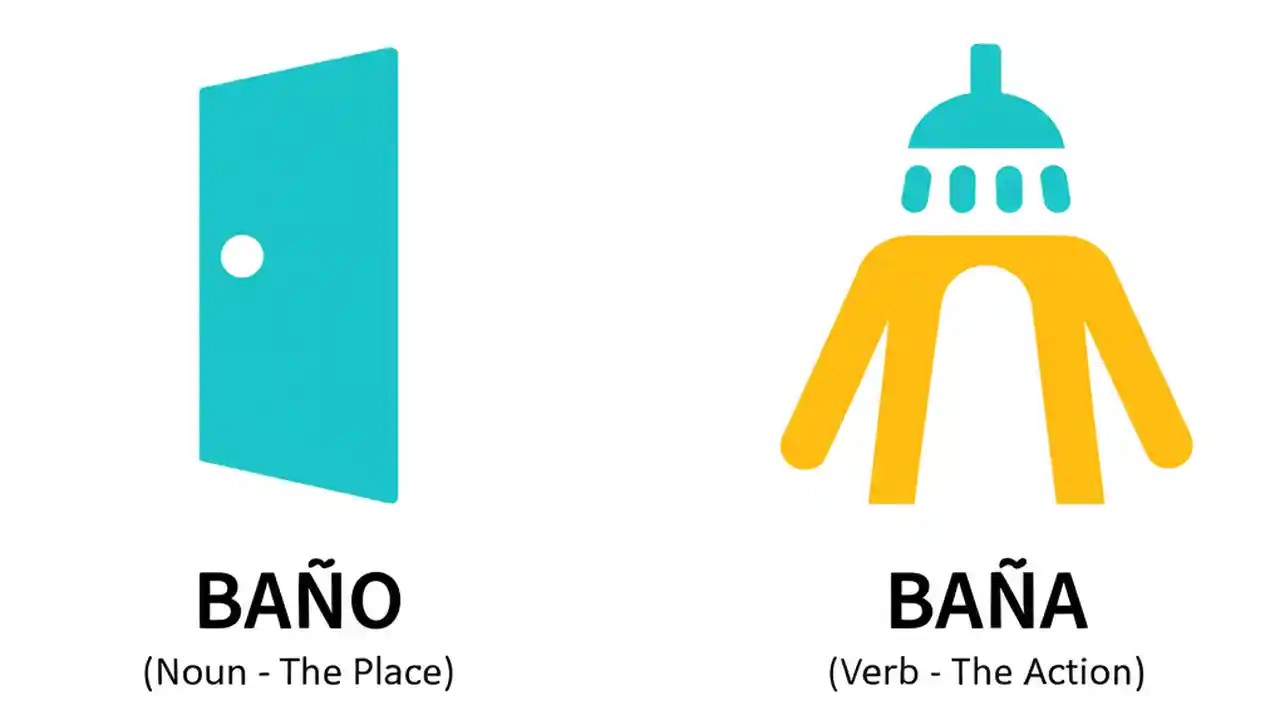 BAÑO
(Noun - The Place)

BAÑA
(Verb - The Action)